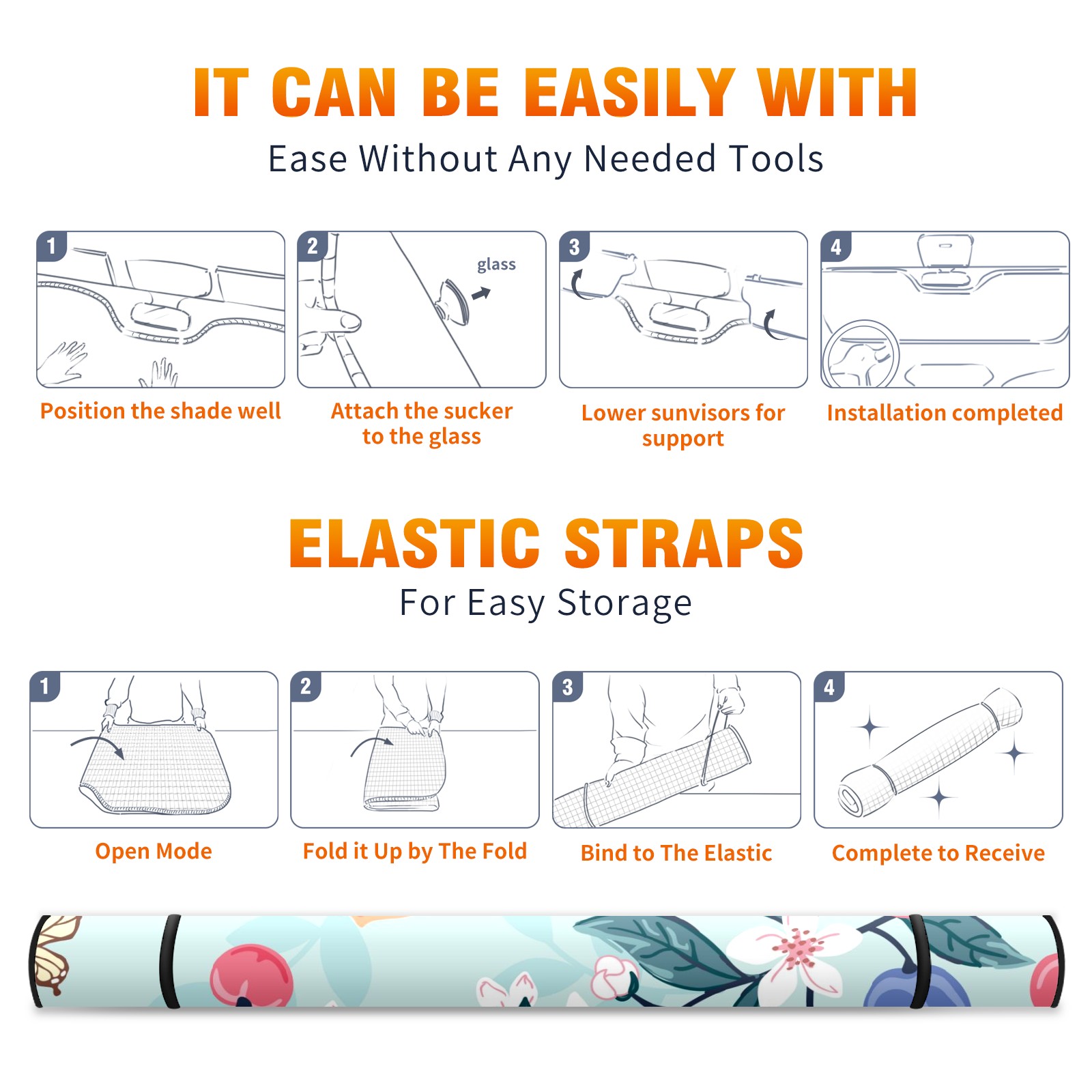 IT CAN BE EASILY WITH
Ease Without Any Needed Tools

1
Position the shade well

2
glass
Attach the sucker to the glass

3
Lower sunvisors for support

4
Installation completed

ELASTIC STRAPS
For Easy Storage

1
Open Mode

2
Fold it Up by The Fold

3
Bind to The Elastic

4
Complete to Receive