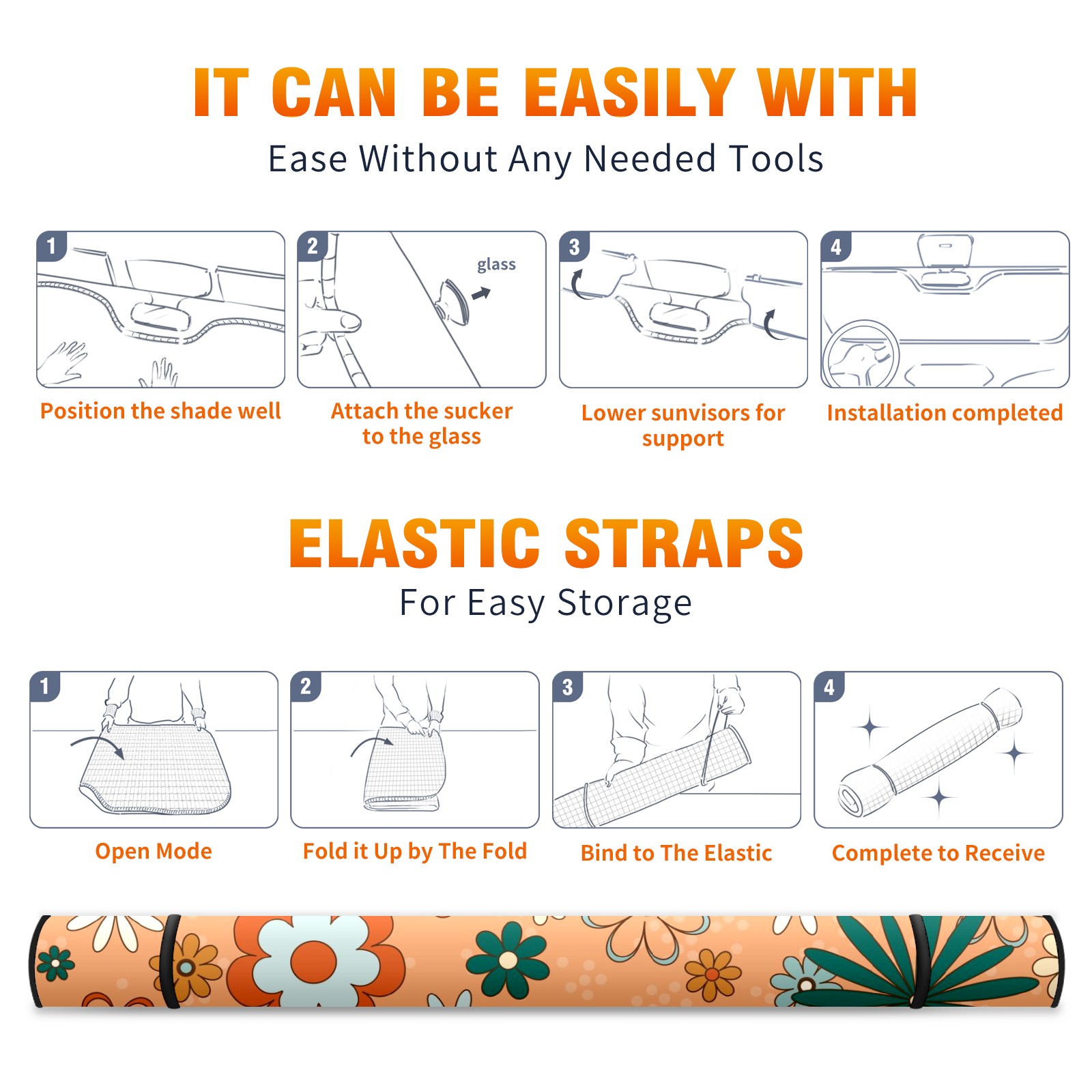 IT CAN BE EASILY WITH
Ease Without Any Needed Tools

1
Position the shade well

2
glass
Attach the sucker to the glass

3
Lower sunvisors for support

4
Installation completed

ELASTIC STRAPS
For Easy Storage

1
Open Mode

2
Fold it Up by The Fold

3
Bind to The Elastic

4
Complete to Receive