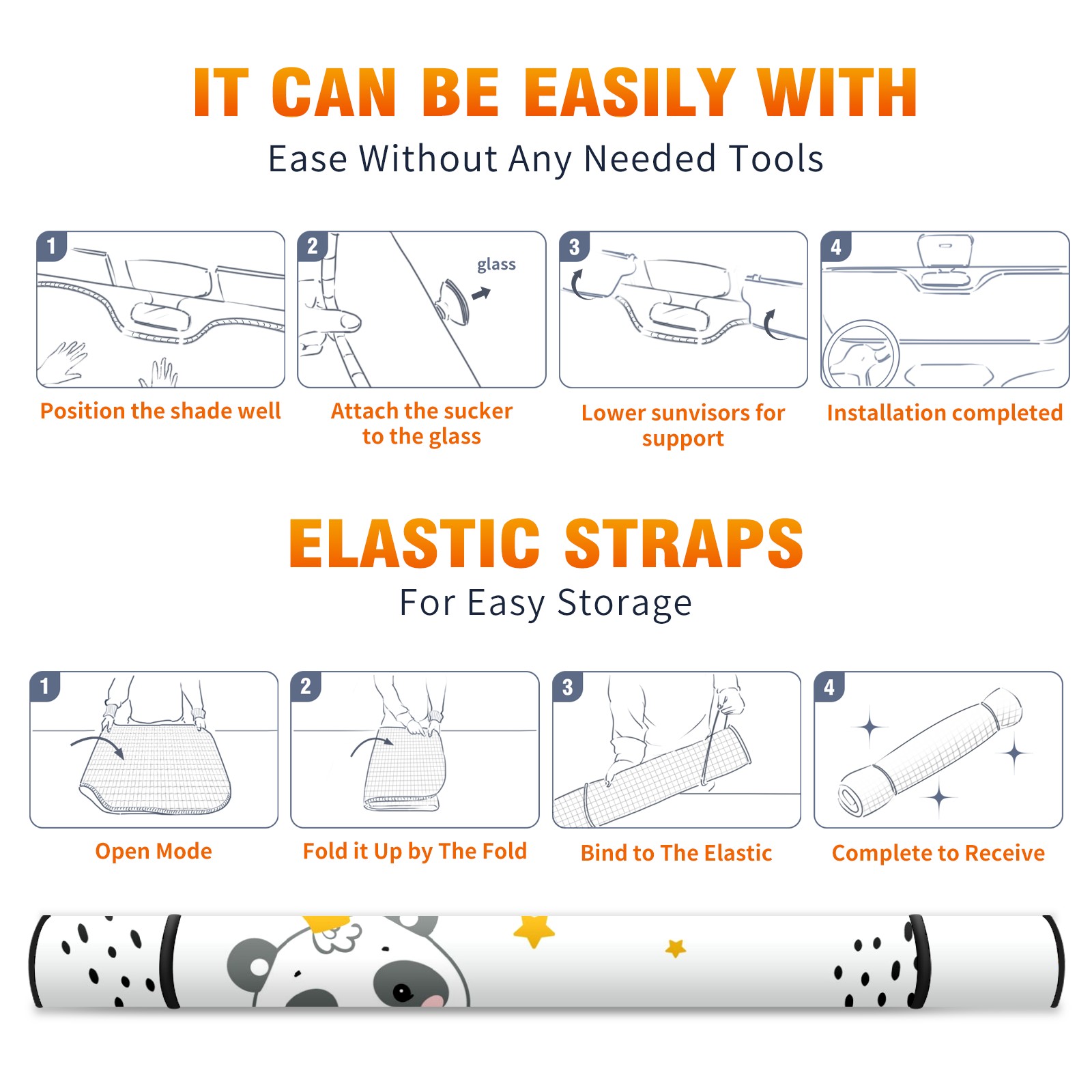 IT CAN BE EASILY WITH

Ease Without Any Needed Tools

1

Position the shade well

2

glass

Attach the sucker to the glass

3

Lower sunvisors for support

4

Installation completed

ELASTIC STRAPS

For Easy Storage

1

Open Mode

2

Fold it Up by The Fold

3

Bind to The Elastic

4

Complete to Receive