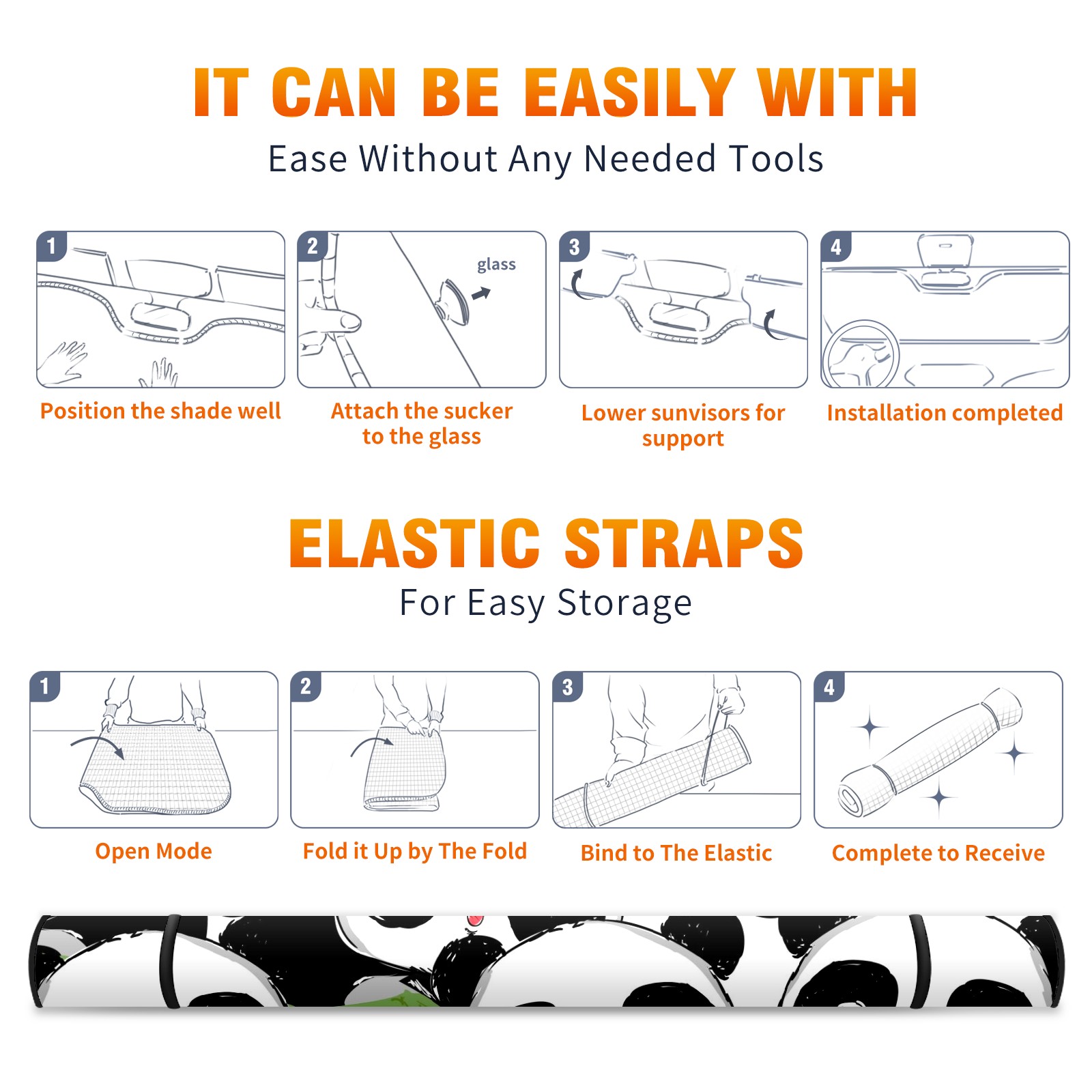 IT CAN BE EASILY WITH

Ease Without Any Needed Tools

1

Position the shade well

2

glass

Attach the sucker to the glass

3

Lower sunvisors for support

4

Installation completed

ELASTIC STRAPS

For Easy Storage

1

Open Mode

2

Fold it Up by The Fold

3

Bind to The Elastic

4

Complete to Receive