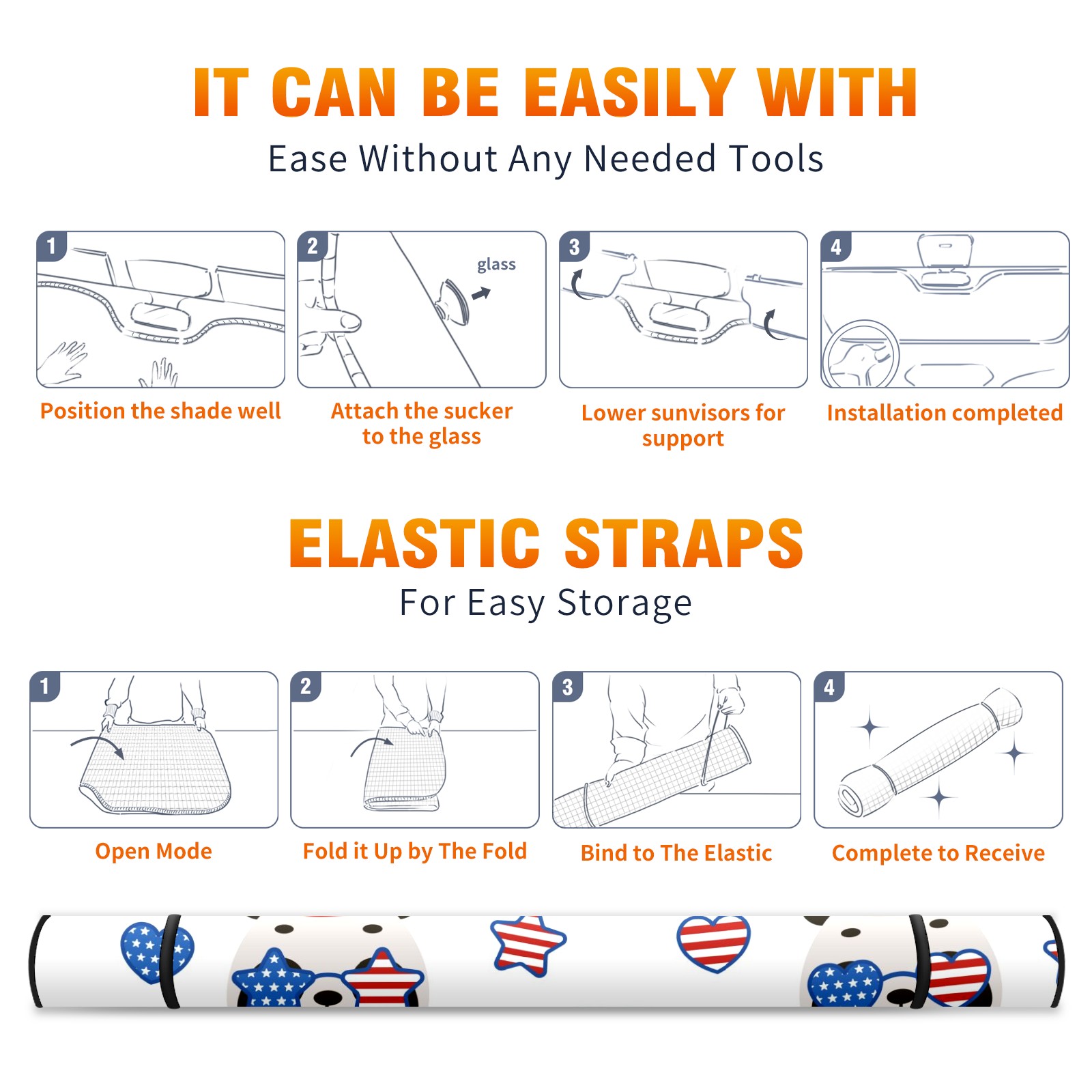 IT CAN BE EASILY WITH

Ease Without Any Needed Tools

1

Position the shade well

2

glass

Attach the sucker to the glass

3

Lower sunvisors for support

4

Installation completed

ELASTIC STRAPS

For Easy Storage

1

Open Mode

2

Fold it Up by The Fold

3

Bind to The Elastic

4

Complete to Receive