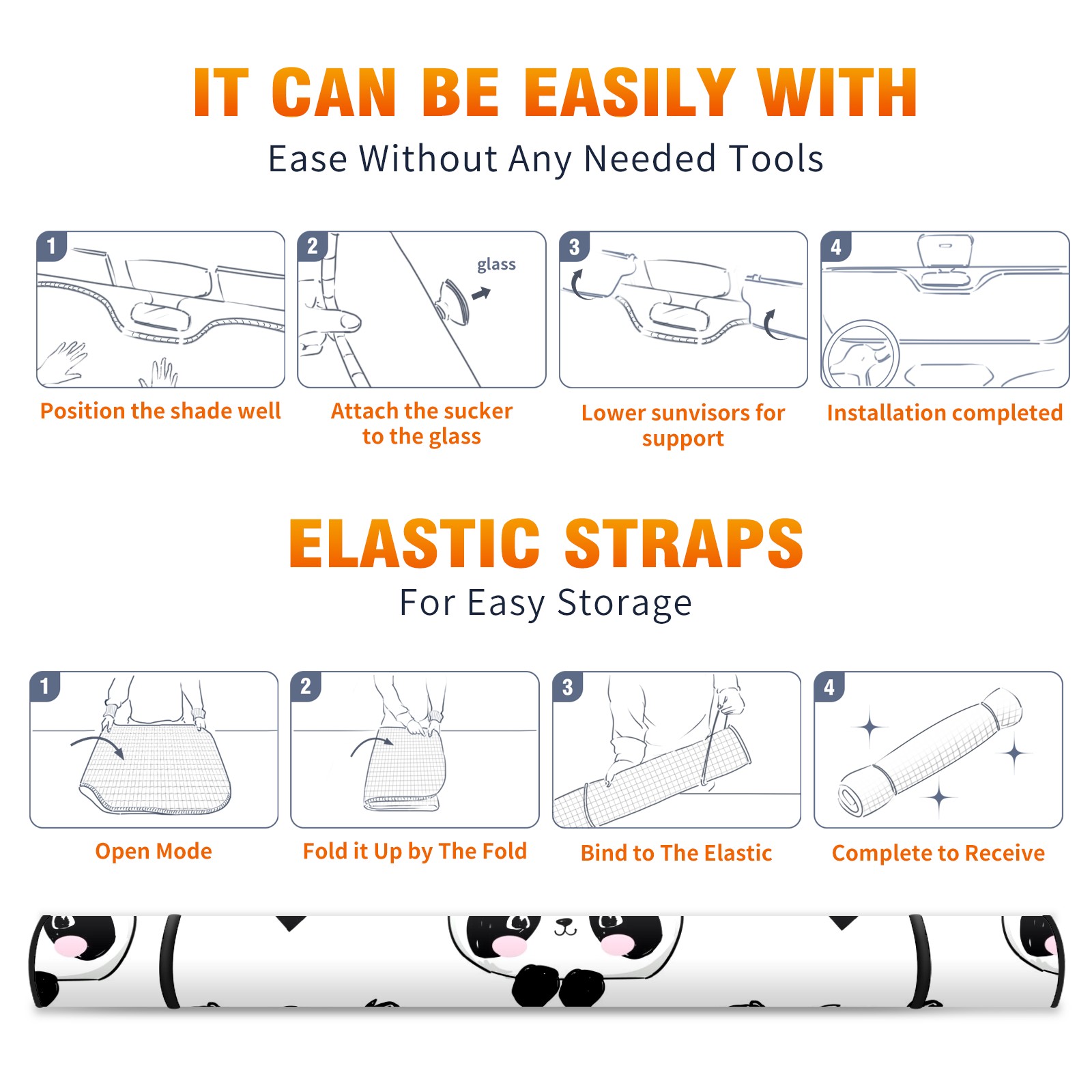 IT CAN BE EASILY WITH
Ease Without Any Needed Tools

1
Position the shade well

2
glass
Attach the sucker to the glass

3
Lower sunvisors for support

4
Installation completed

ELASTIC STRAPS
For Easy Storage

1
Open Mode

2
Fold it Up by The Fold

3
Bind to The Elastic

4
Complete to Receive