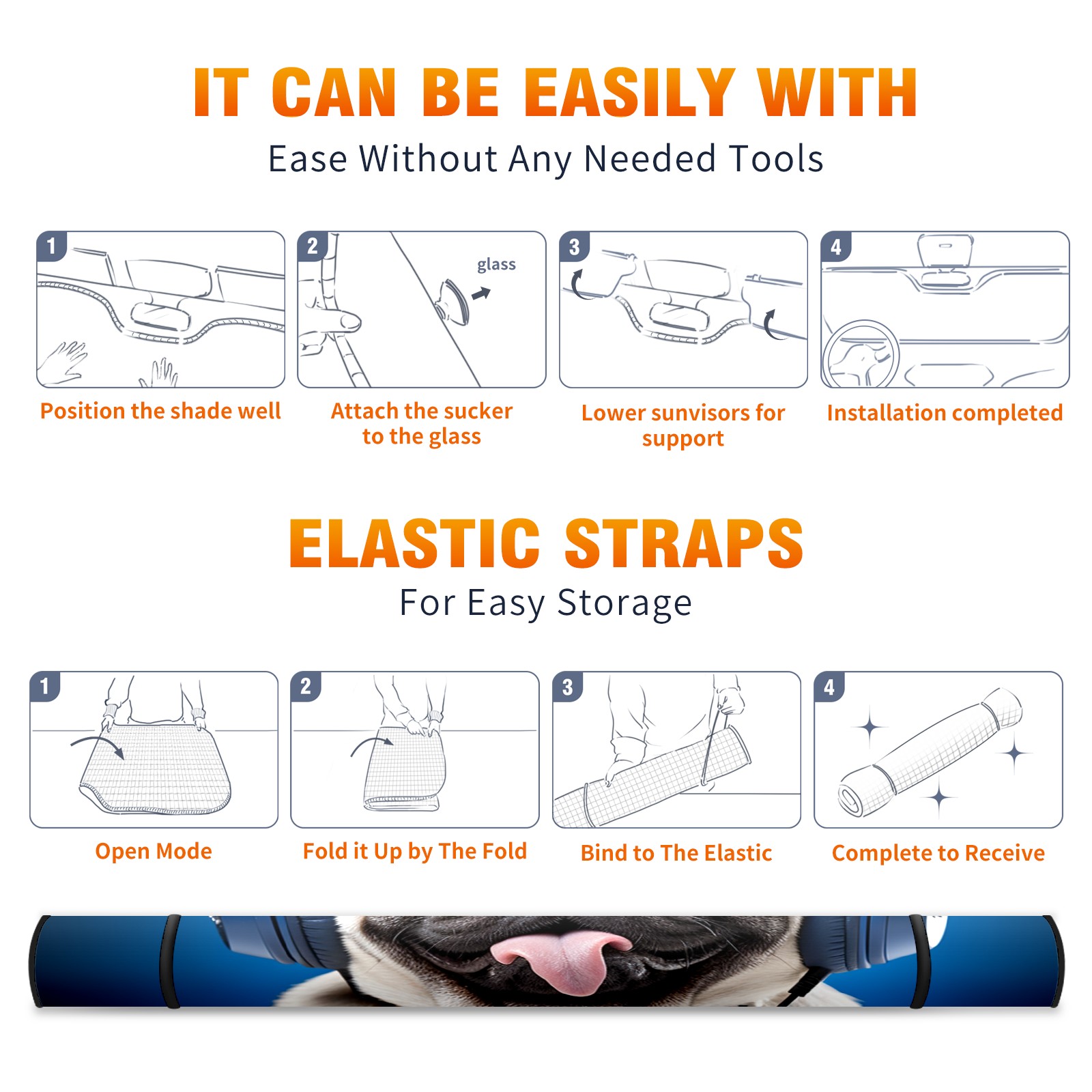 IT CAN BE EASILY WITH
Ease Without Any Needed Tools

1
Position the shade well

2
glass
Attach the sucker to the glass

3
Lower sunvisors for support

4
Installation completed

ELASTIC STRAPS
For Easy Storage

1
Open Mode

2
Fold it Up by The Fold

3
Bind to The Elastic

4
Complete to Receive