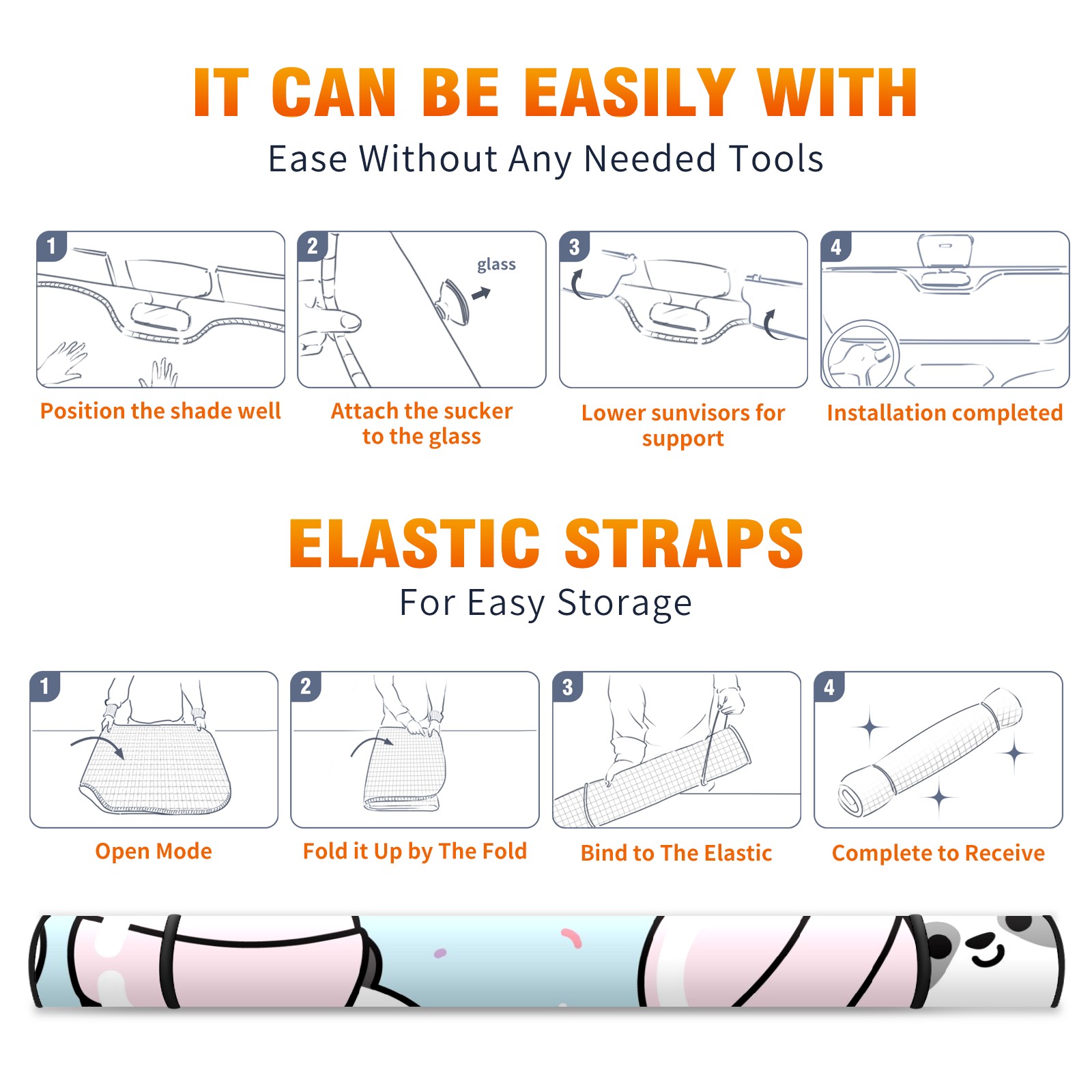 IT CAN BE EASILY WITH
Ease Without Any Needed Tools

1
Position the shade well

2
glass
Attach the sucker to the glass

3
Lower sunvisors for support

4
Installation completed

ELASTIC STRAPS
For Easy Storage

1
Open Mode

2
Fold it Up by The Fold

3
Bind to The Elastic

4
Complete to Receive