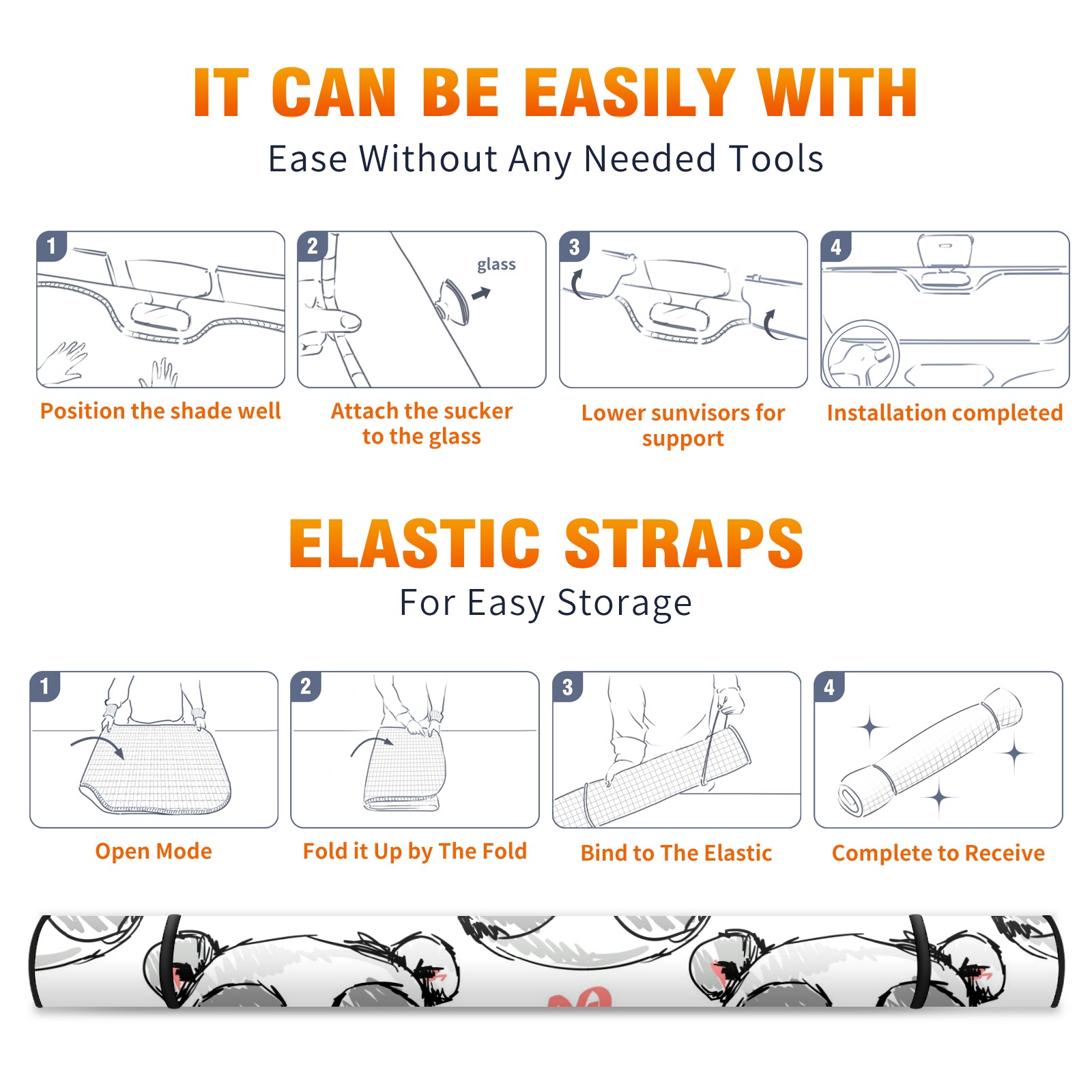 IT CAN BE EASILY WITH

Ease Without Any Needed Tools

1

Position the shade well

2

glass

Attach the sucker to the glass

3

Lower sunvisors for support

4

Installation completed

ELASTIC STRAPS

For Easy Storage

1

Open Mode

2

Fold it Up by The Fold

3

Bind to The Elastic

4

Complete to Receive