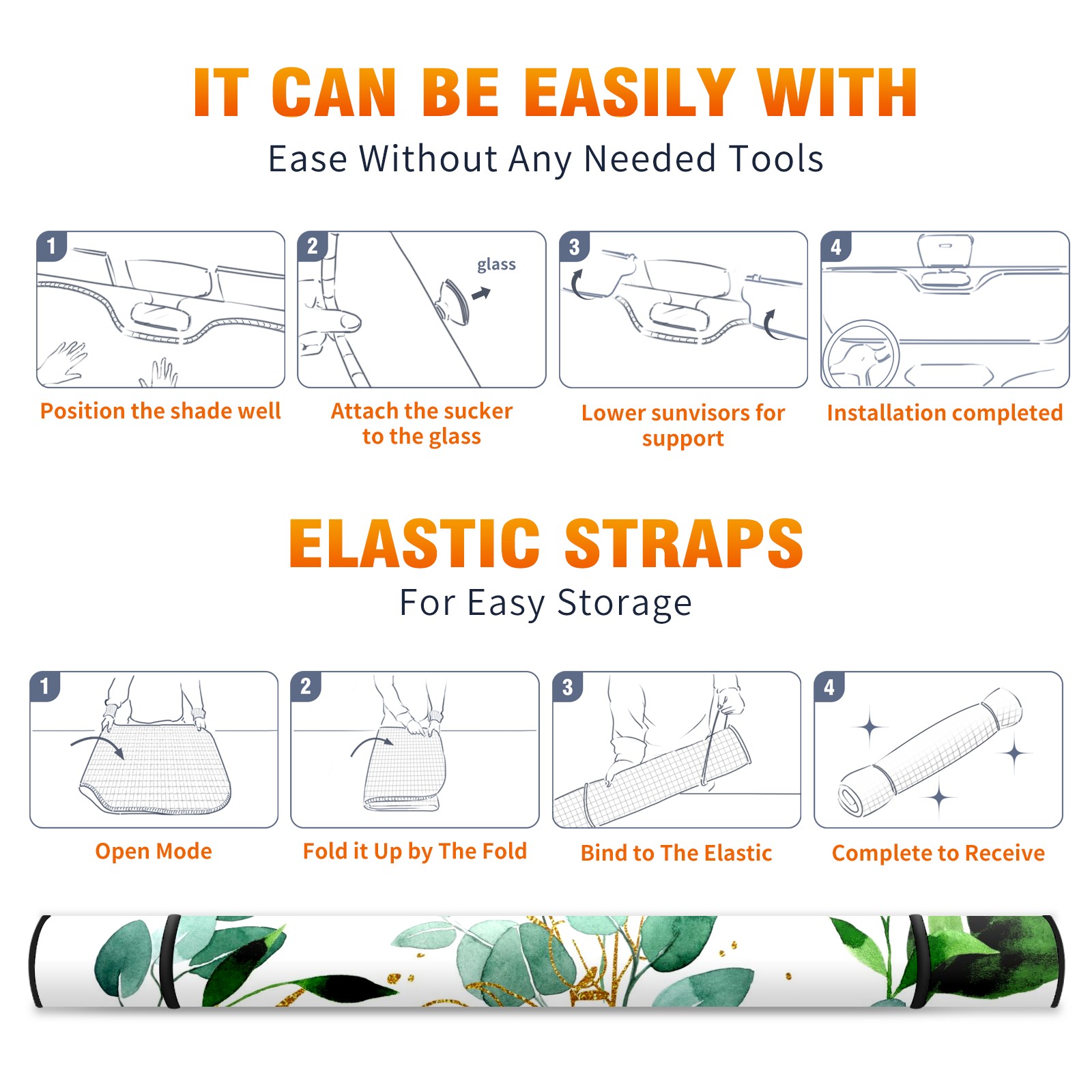 IT CAN BE EASILY WITH

Ease Without Any Needed Tools

1

Position the shade well

2

glass

Attach the sucker to the glass

3

Lower sunvisors for support

4

Installation completed

ELASTIC STRAPS

For Easy Storage

1

Open Mode

2

Fold it Up by The Fold

3

Bind to The Elastic

4

Complete to Receive