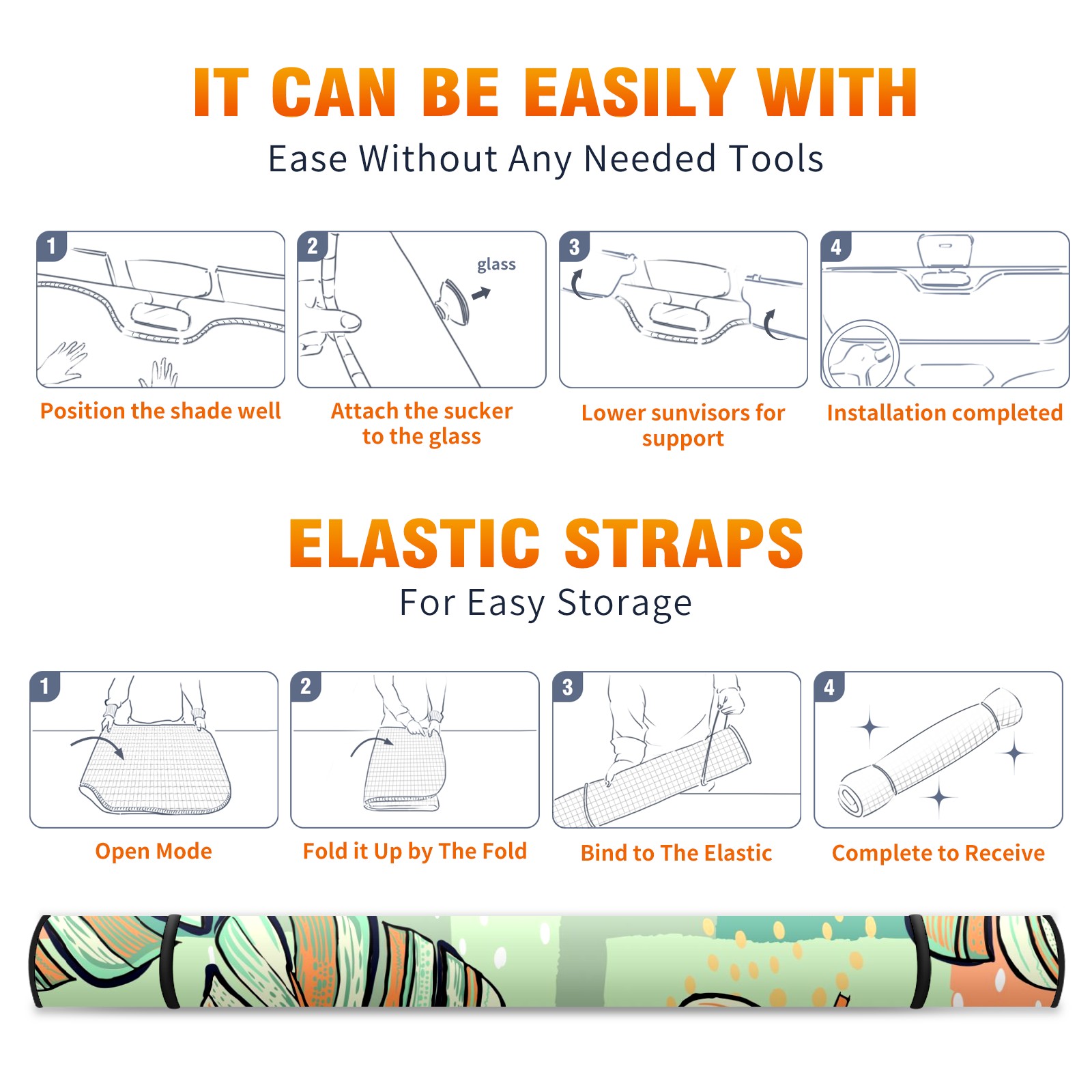 IT CAN BE EASILY WITH

Ease Without Any Needed Tools

1

Position the shade well

2

glass

Attach the sucker to the glass

3

Lower sunvisors for support

4

Installation completed

ELASTIC STRAPS

For Easy Storage

1

Open Mode

2

Fold it Up by The Fold

3

Bind to The Elastic

4

Complete to Receive