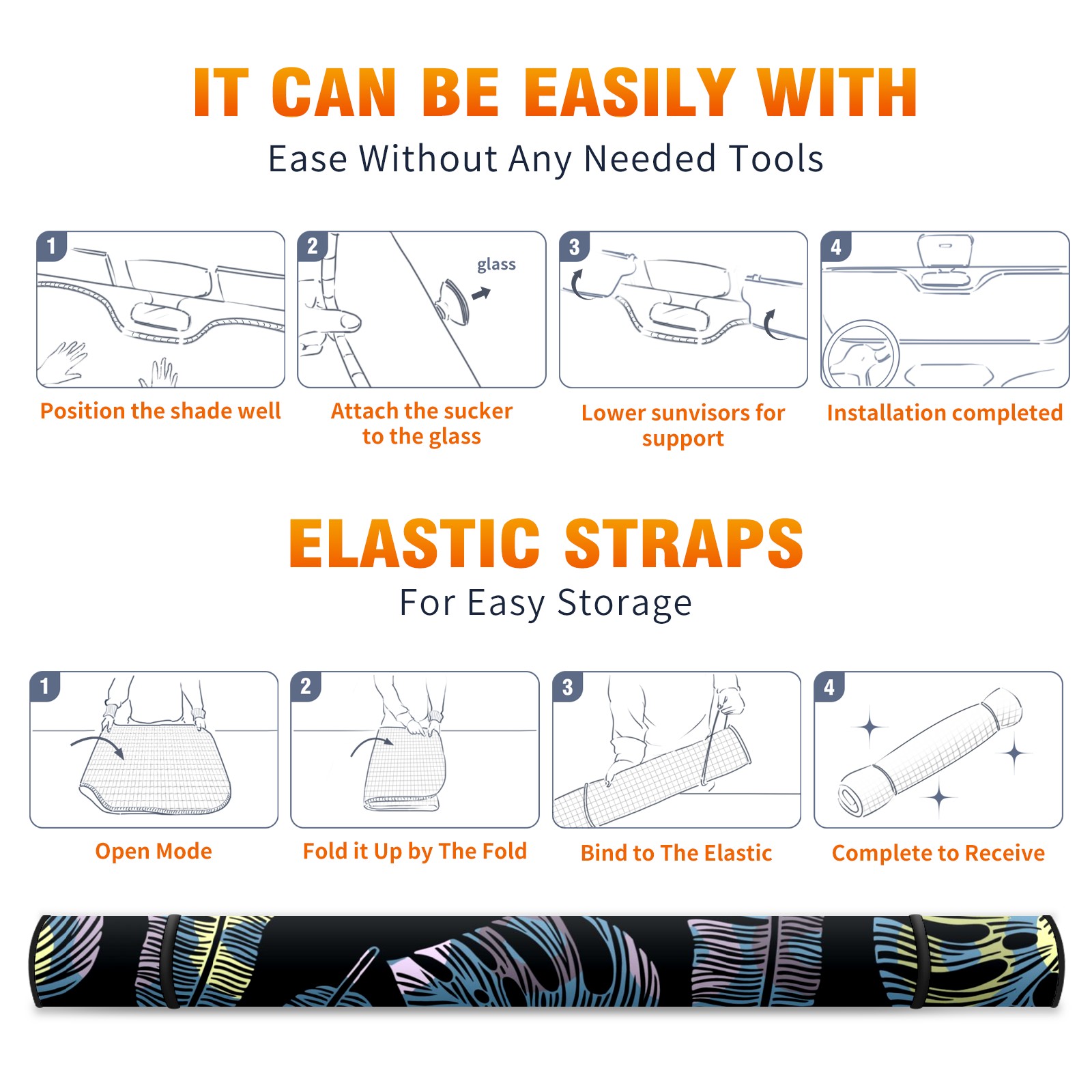 IT CAN BE EASILY WITH

Ease Without Any Needed Tools

1

Position the shade well

2

glass

Attach the sucker to the glass

3

Lower sunvisors for support

4

Installation completed

ELASTIC STRAPS

For Easy Storage

1

Open Mode

2

Fold it Up by The Fold

3

Bind to The Elastic

4

Complete to Receive