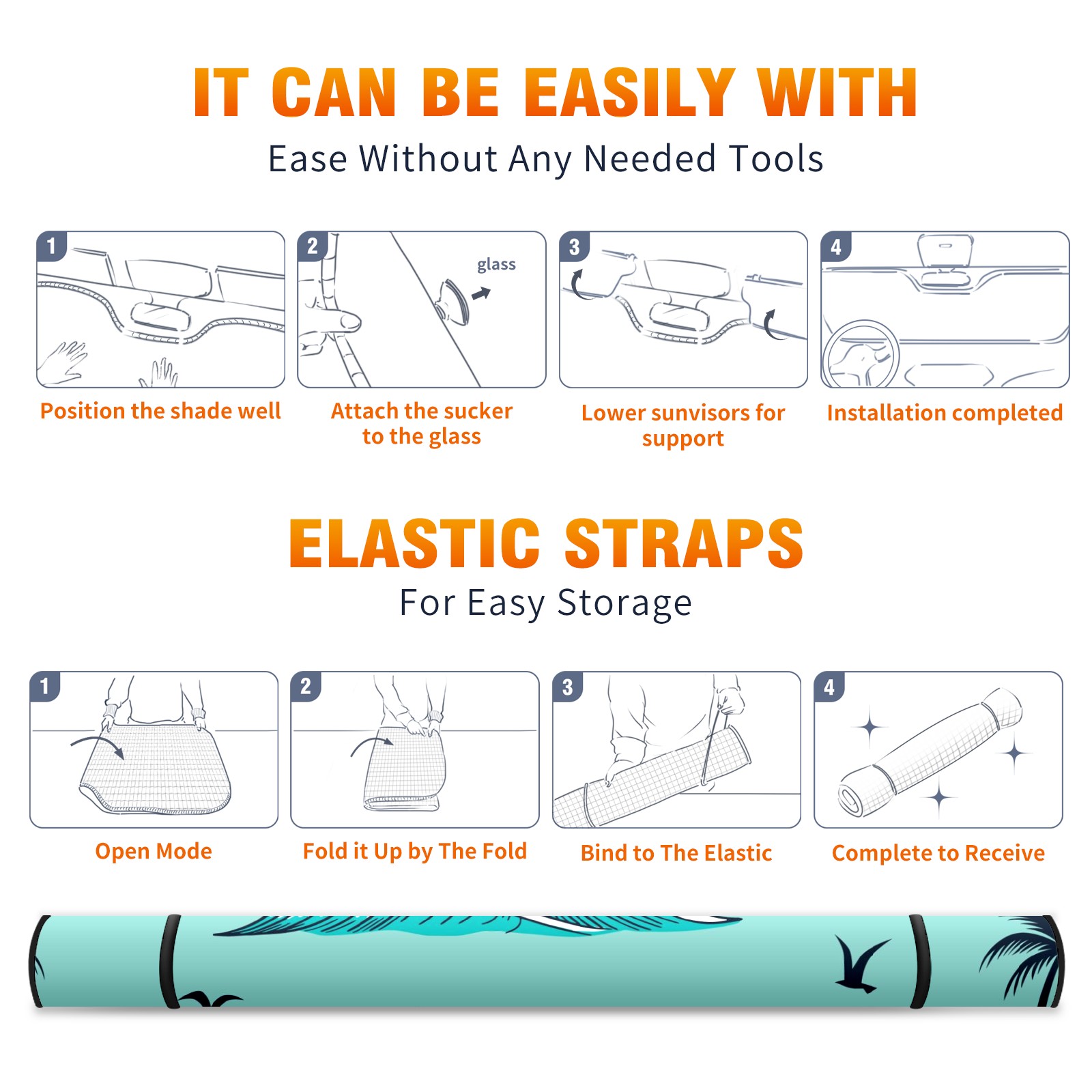 IT CAN BE EASILY WITH

Ease Without Any Needed Tools

1

Position the shade well

2

glass

Attach the sucker to the glass

3

Lower sunvisors for support

4

Installation completed

ELASTIC STRAPS

For Easy Storage

1

Open Mode

2

Fold it Up by The Fold

3

Bind to The Elastic

4

Complete to Receive