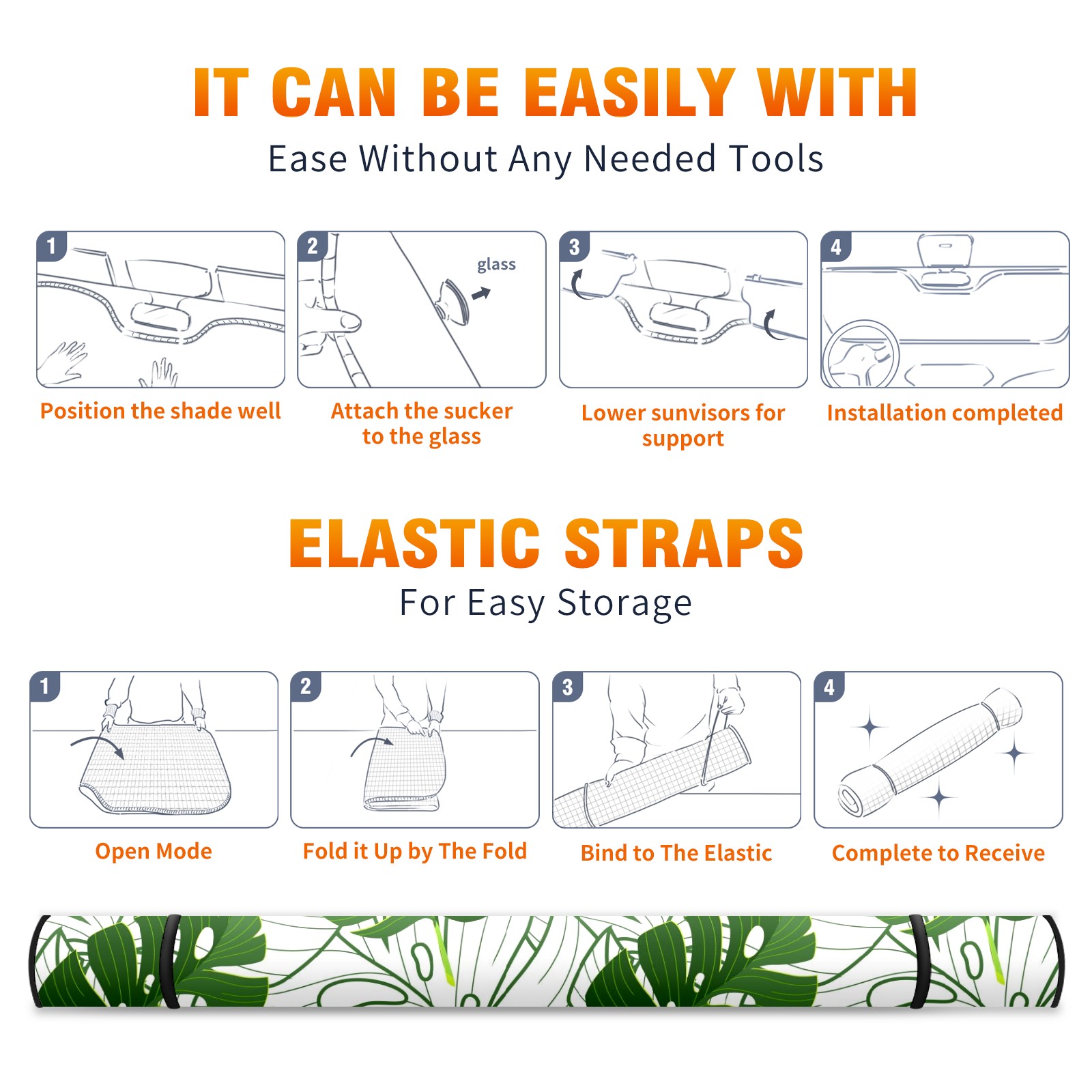 IT CAN BE EASILY WITH

Ease Without Any Needed Tools

1

Position the shade well

2

glass

Attach the sucker to the glass

3

Lower sunvisors for support

4

Installation completed

ELASTIC STRAPS

For Easy Storage

1

Open Mode

2

Fold it Up by The Fold

3

Bind to The Elastic

4

Complete to Receive