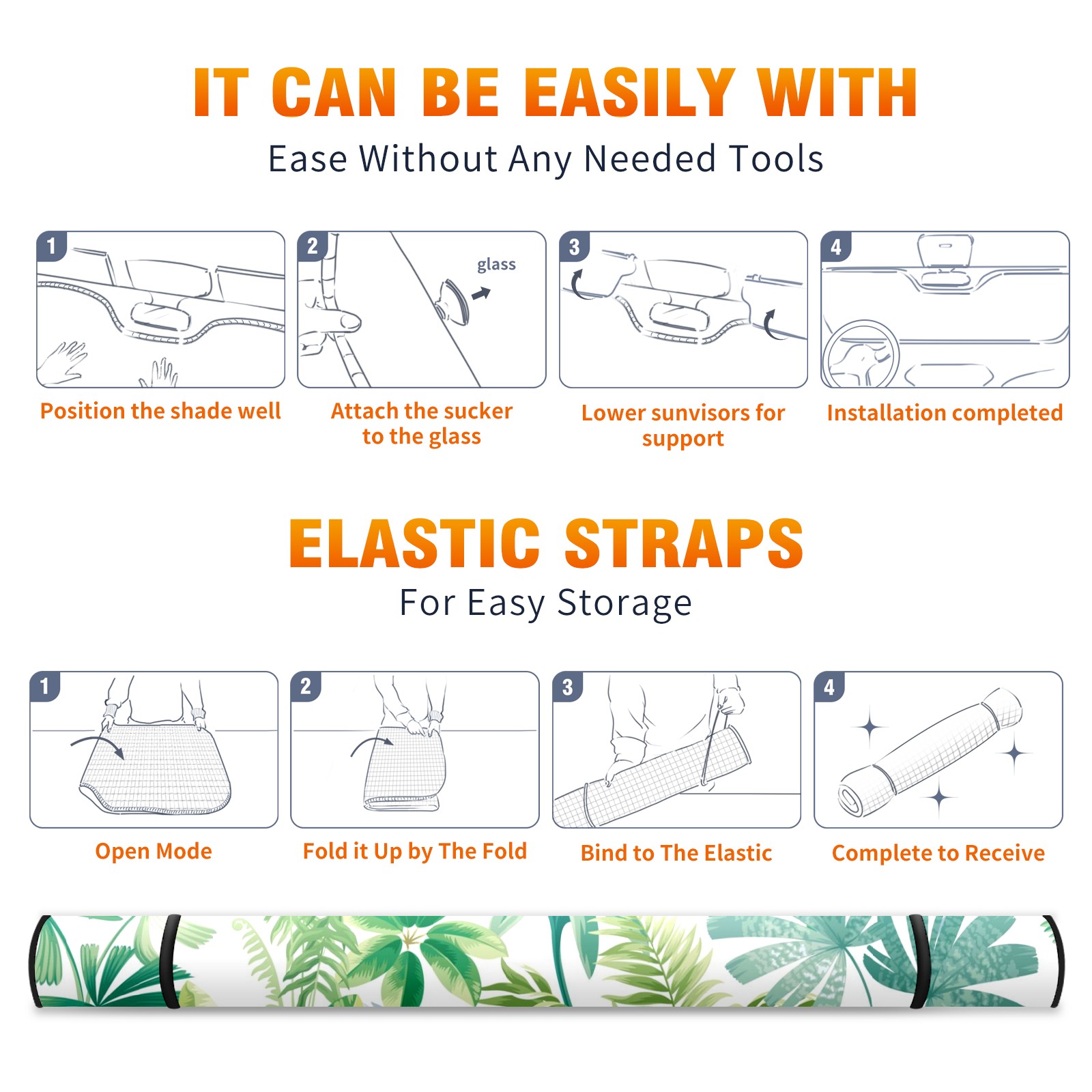 IT CAN BE EASILY WITH
Ease Without Any Needed Tools

1
Position the shade well

2
glass
Attach the sucker to the glass

3
Lower sunvisors for support

4
Installation completed

ELASTIC STRAPS
For Easy Storage

1
Open Mode

2
Fold it Up by The Fold

3
Bind to The Elastic

4
Complete to Receive