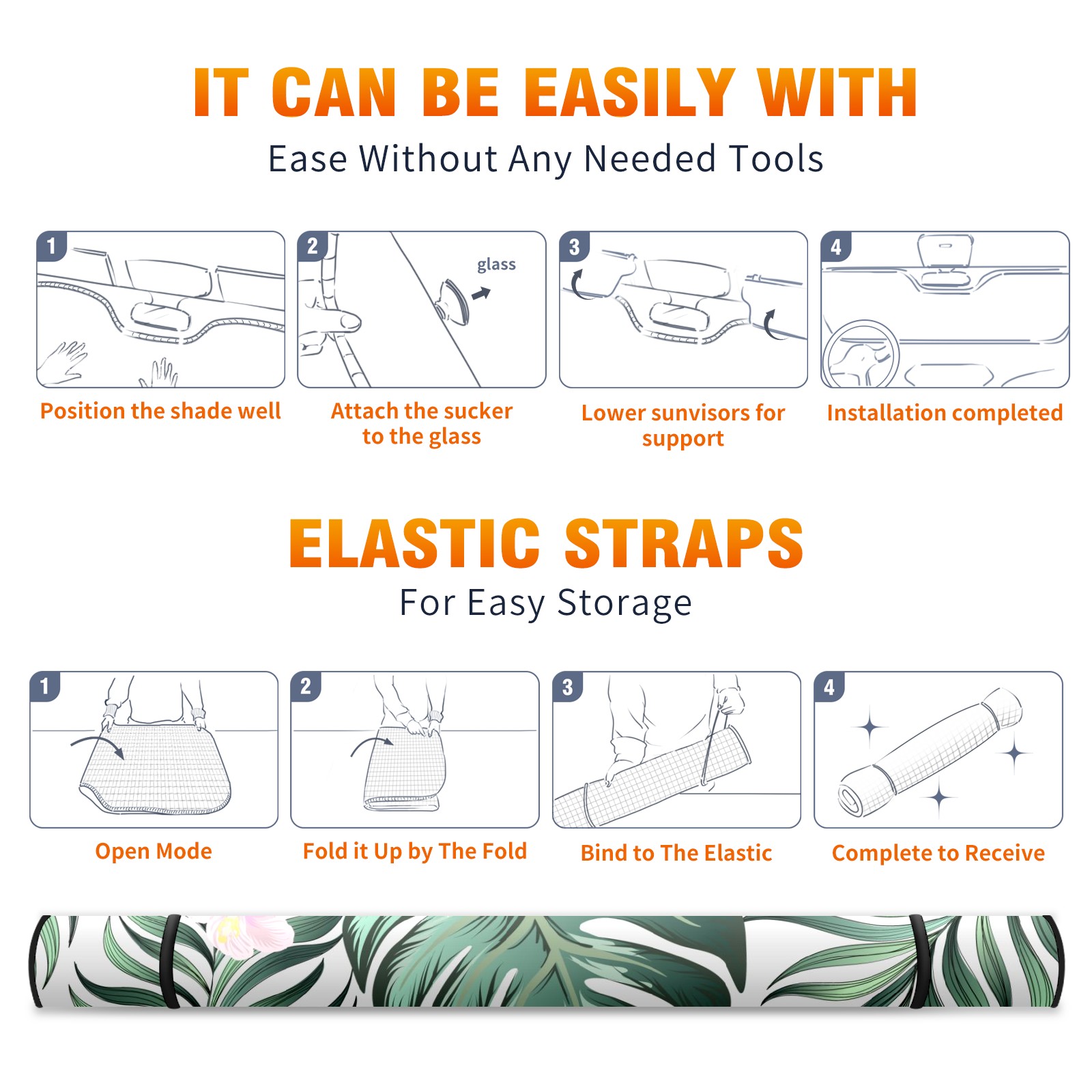 IT CAN BE EASILY WITH
Ease Without Any Needed Tools

1
Position the shade well

2
glass
Attach the sucker to the glass

3
Lower sunvisors for support

4
Installation completed

ELASTIC STRAPS
For Easy Storage

1
Open Mode

2
Fold it Up by The Fold

3
Bind to The Elastic

4
Complete to Receive