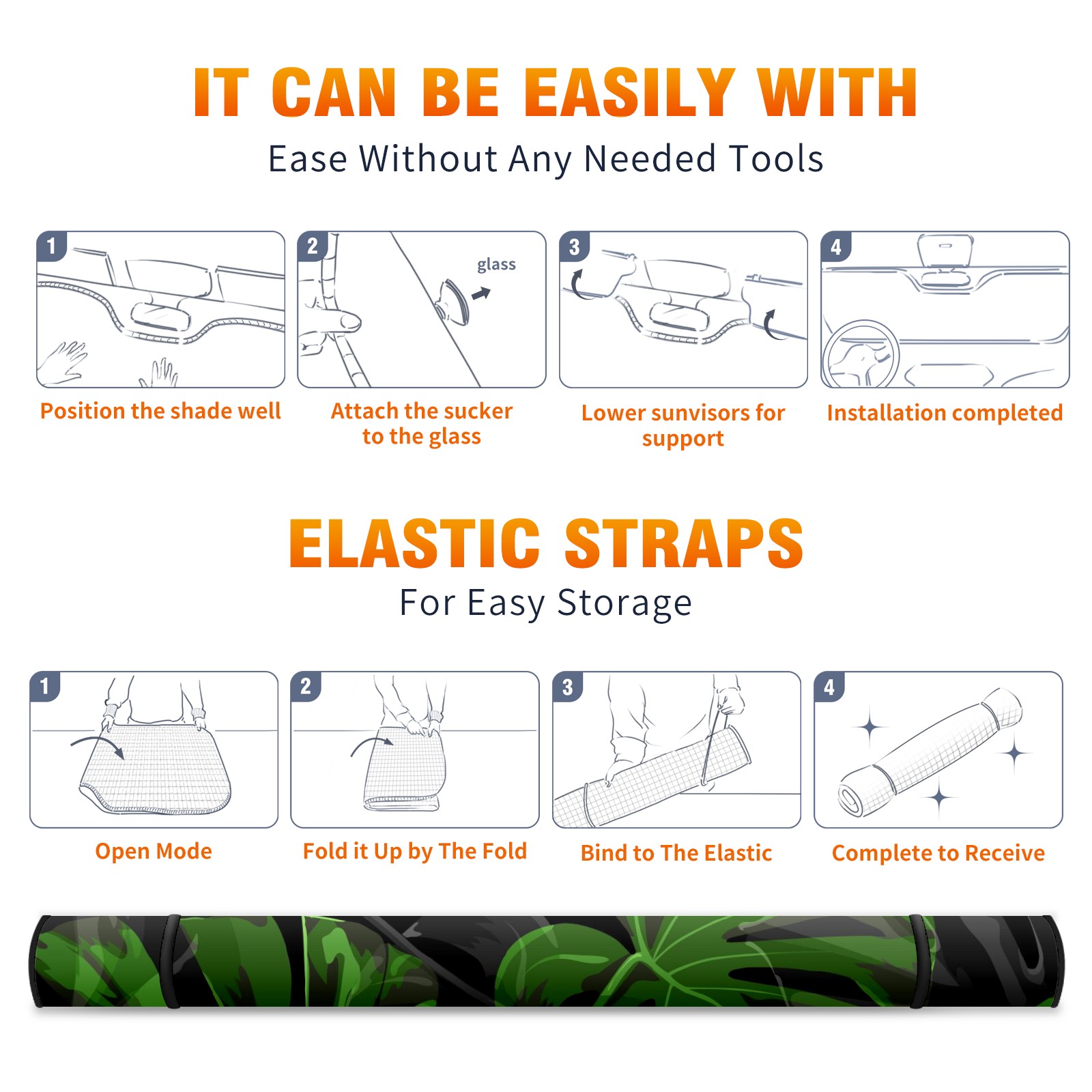 IT CAN BE EASILY WITH

Ease Without Any Needed Tools

1

Position the shade well

2

glass

Attach the sucker to the glass

3

Lower sunvisors for support

4

Installation completed

ELASTIC STRAPS

For Easy Storage

1

Open Mode

2

Fold it Up by The Fold

3

Bind to The Elastic

4

Complete to Receive