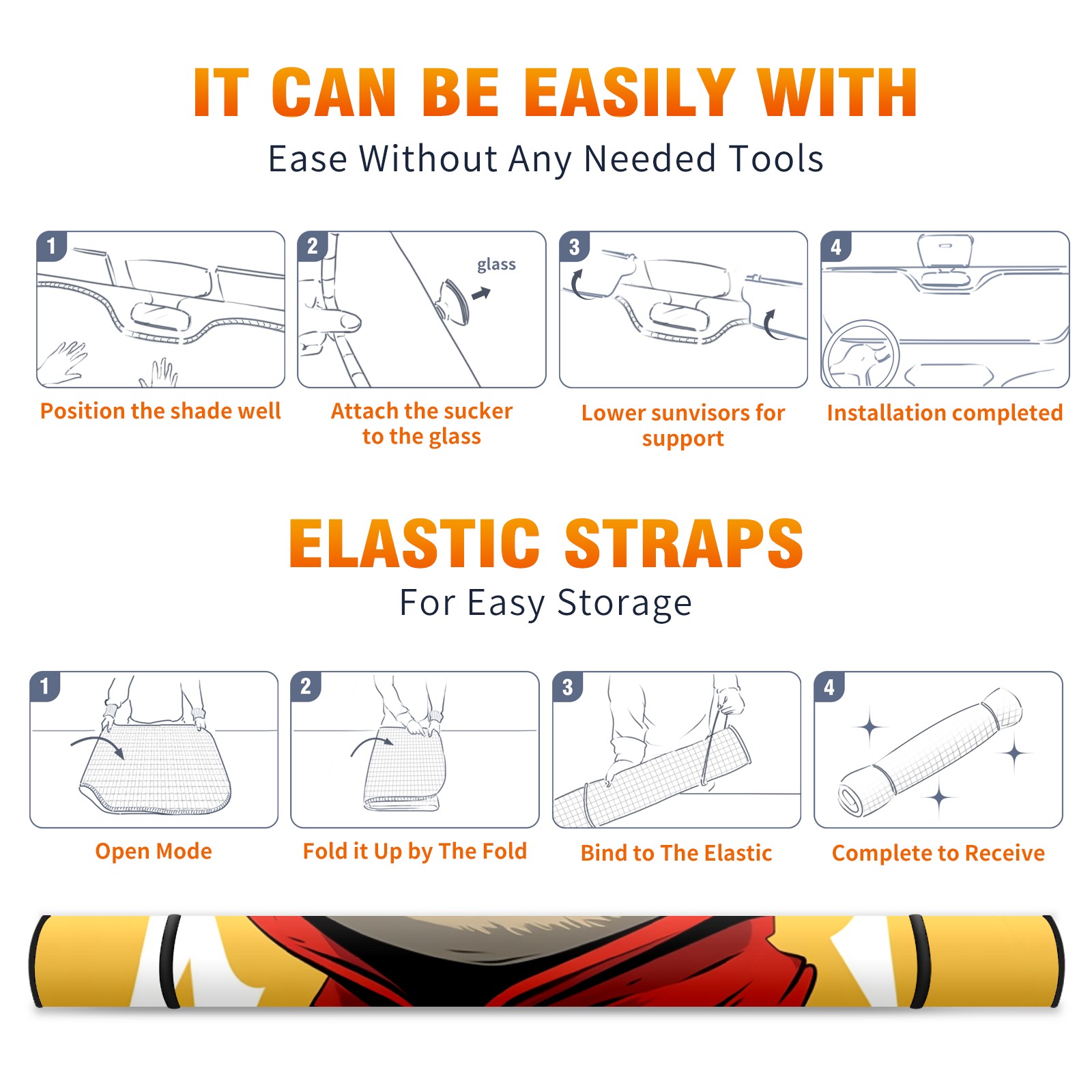 IT CAN BE EASILY WITH
Ease Without Any Needed Tools

1
Position the shade well

2
glass
Attach the sucker to the glass

3
Lower sunvisors for support

4
Installation completed

ELASTIC STRAPS
For Easy Storage

1
Open Mode

2
Fold it Up by The Fold

3
Bind to The Elastic

4
Complete to Receive