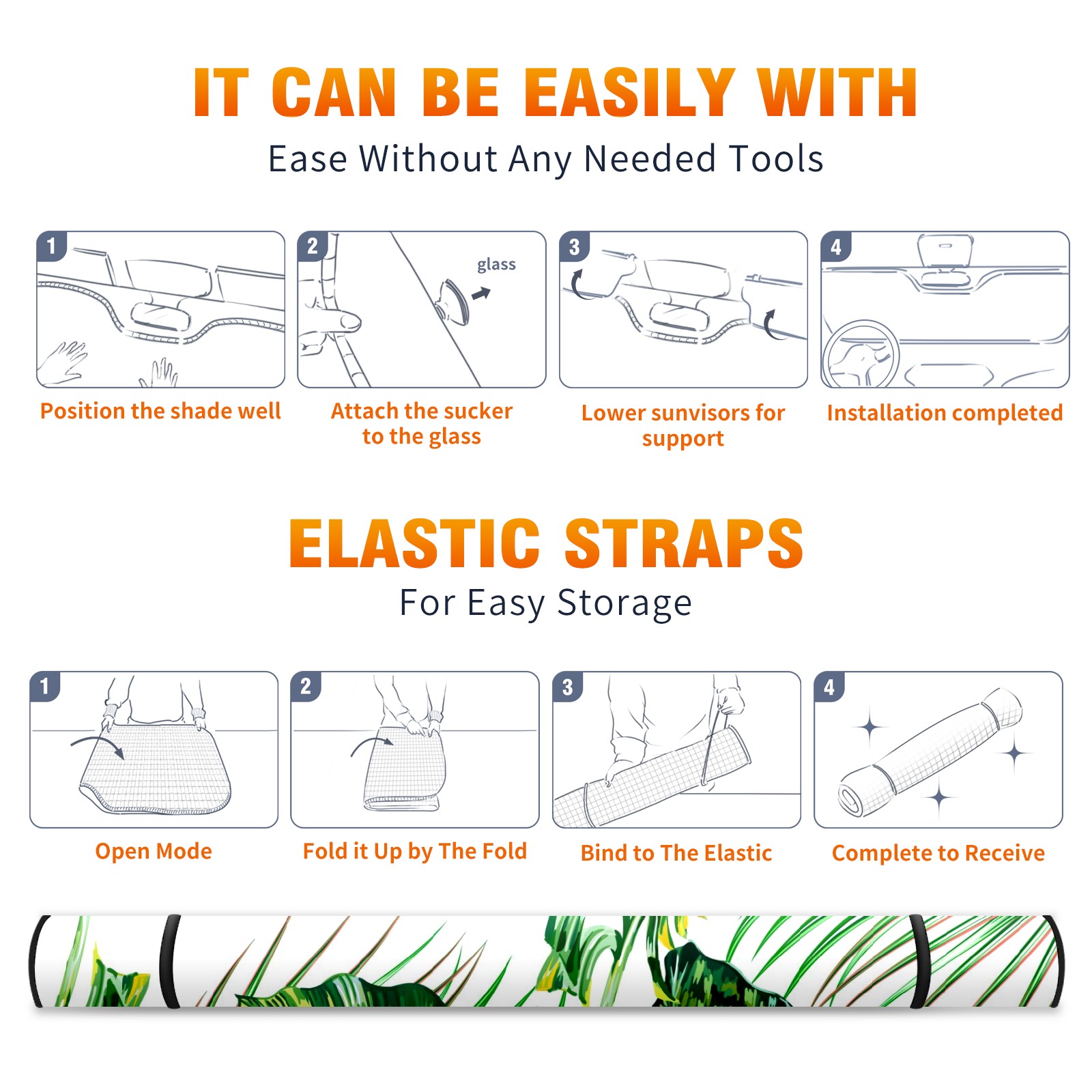 IT CAN BE EASILY WITH

Ease Without Any Needed Tools

1

Position the shade well

2

glass

Attach the sucker to the glass

3

Lower sunvisors for support

4

Installation completed

ELASTIC STRAPS

For Easy Storage

1

Open Mode

2

Fold it Up by The Fold

3

Bind to The Elastic

4

Complete to Receive