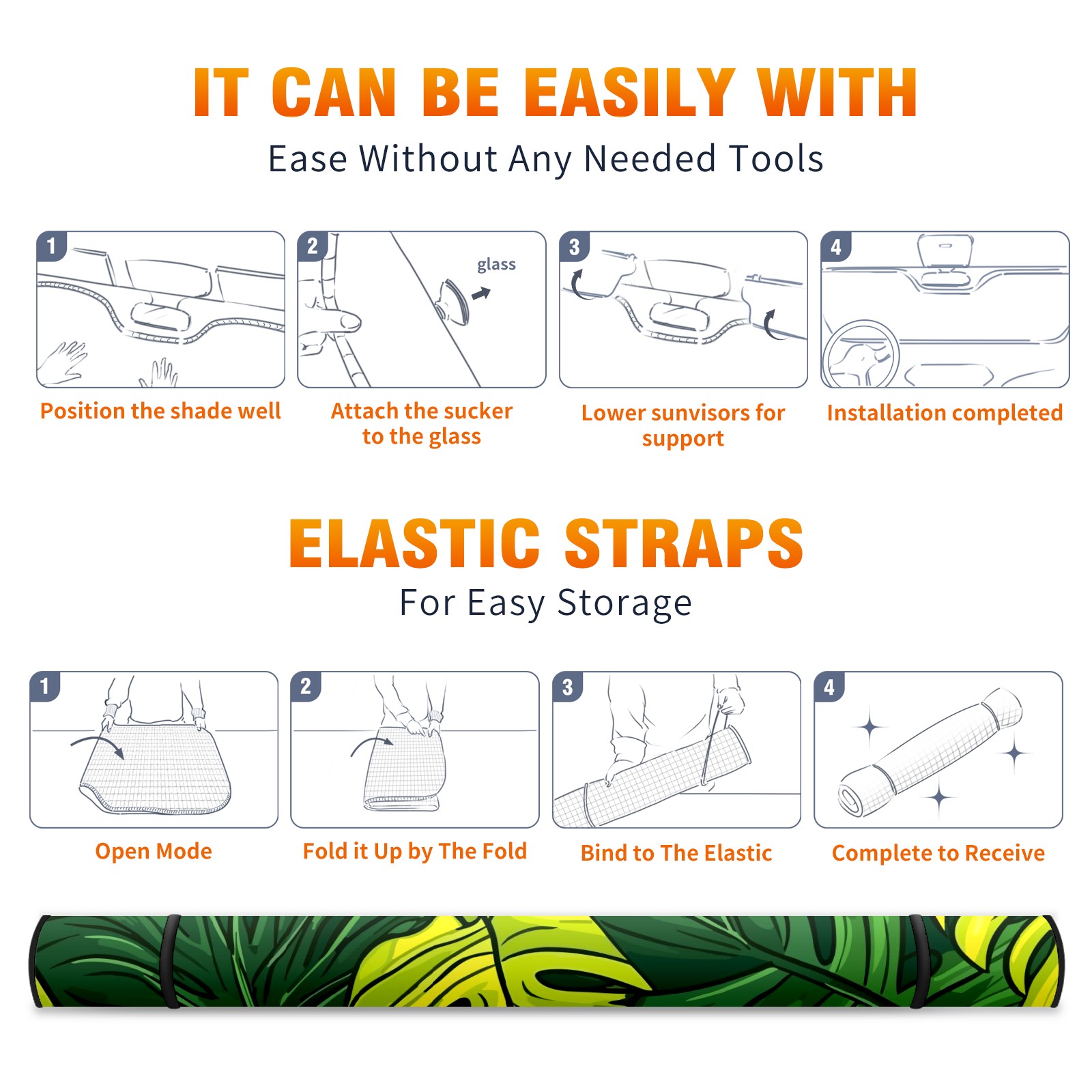 IT CAN BE EASILY WITH

Ease Without Any Needed Tools

1

Position the shade well

2

glass

Attach the sucker to the glass

3

Lower sunvisors for support

4

Installation completed

ELASTIC STRAPS

For Easy Storage

1

Open Mode

2

Fold it Up by The Fold

3

Bind to The Elastic

4

Complete to Receive