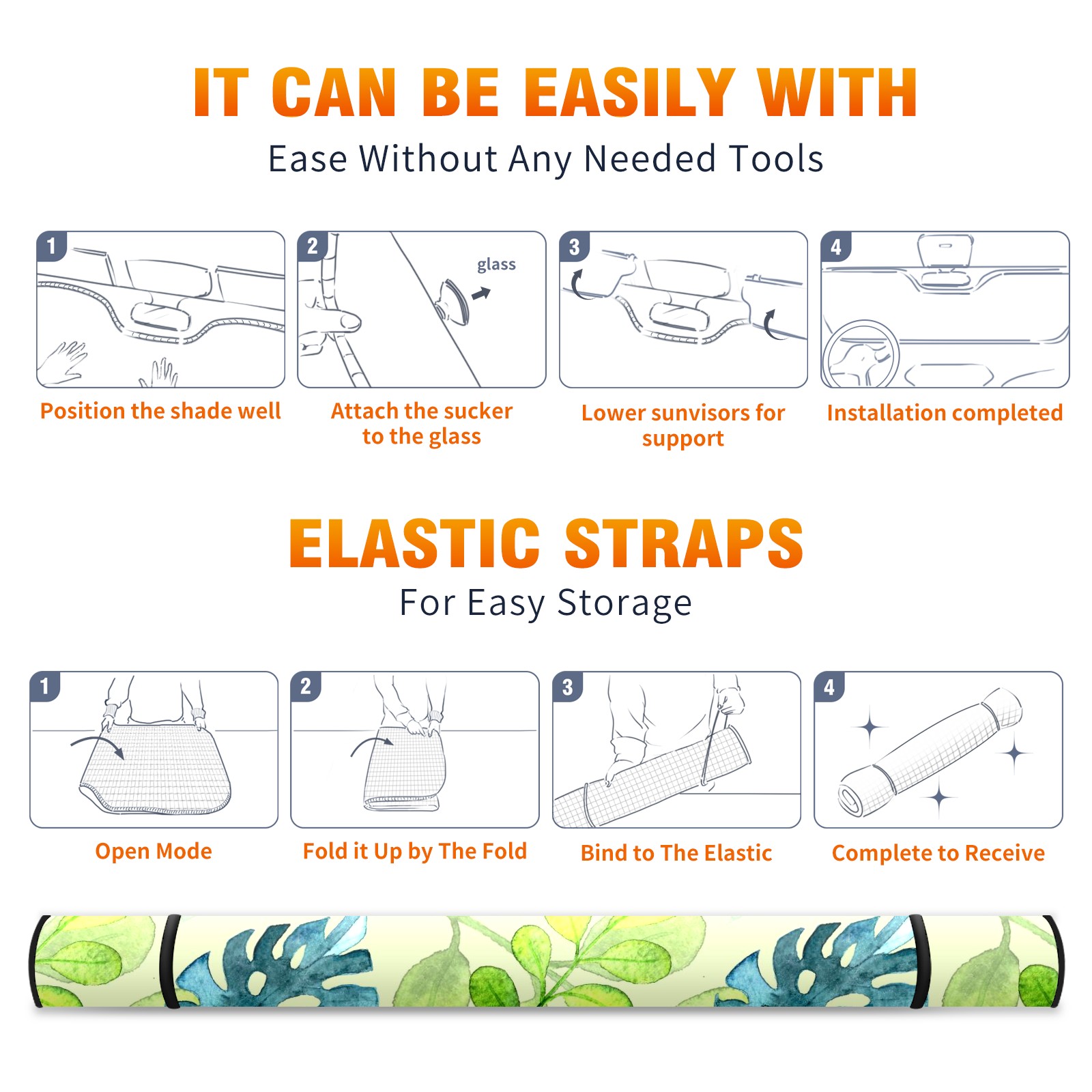 IT CAN BE EASILY WITH
Ease Without Any Needed Tools

1

Position the shade well

2

glass

Attach the sucker to the glass

3

Lower sunvisors for support

4

Installation completed

ELASTIC STRAPS
For Easy Storage

1

Open Mode

2

Fold it Up by The Fold

3

Bind to The Elastic

4

Complete to Receive