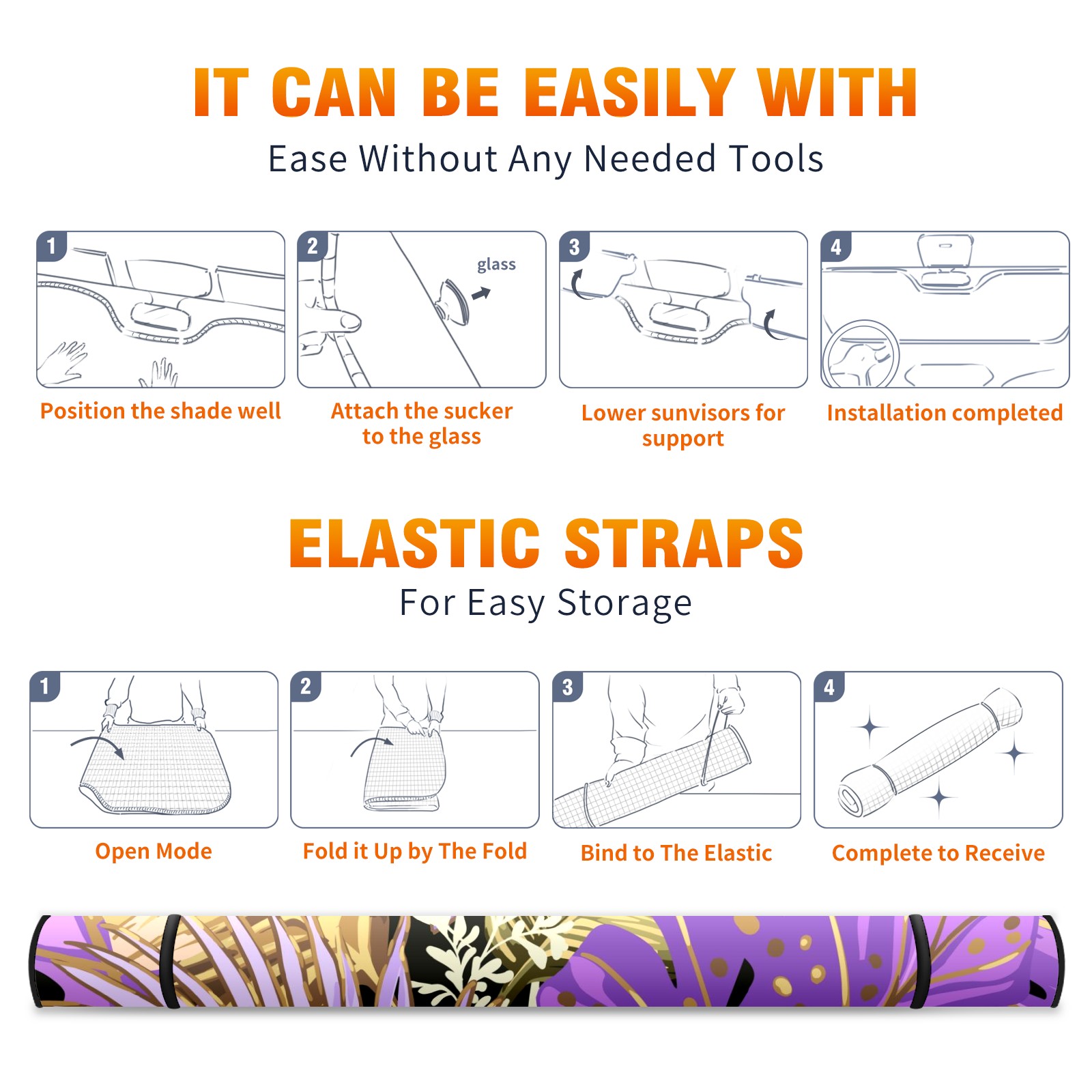 IT CAN BE EASILY WITH

Ease Without Any Needed Tools

1

Position the shade well

2

glass

Attach the sucker to the glass

3

Lower sunvisors for support

4

Installation completed

ELASTIC STRAPS

For Easy Storage

1

Open Mode

2

Fold it Up by The Fold

3

Bind to The Elastic

4

Complete to Receive