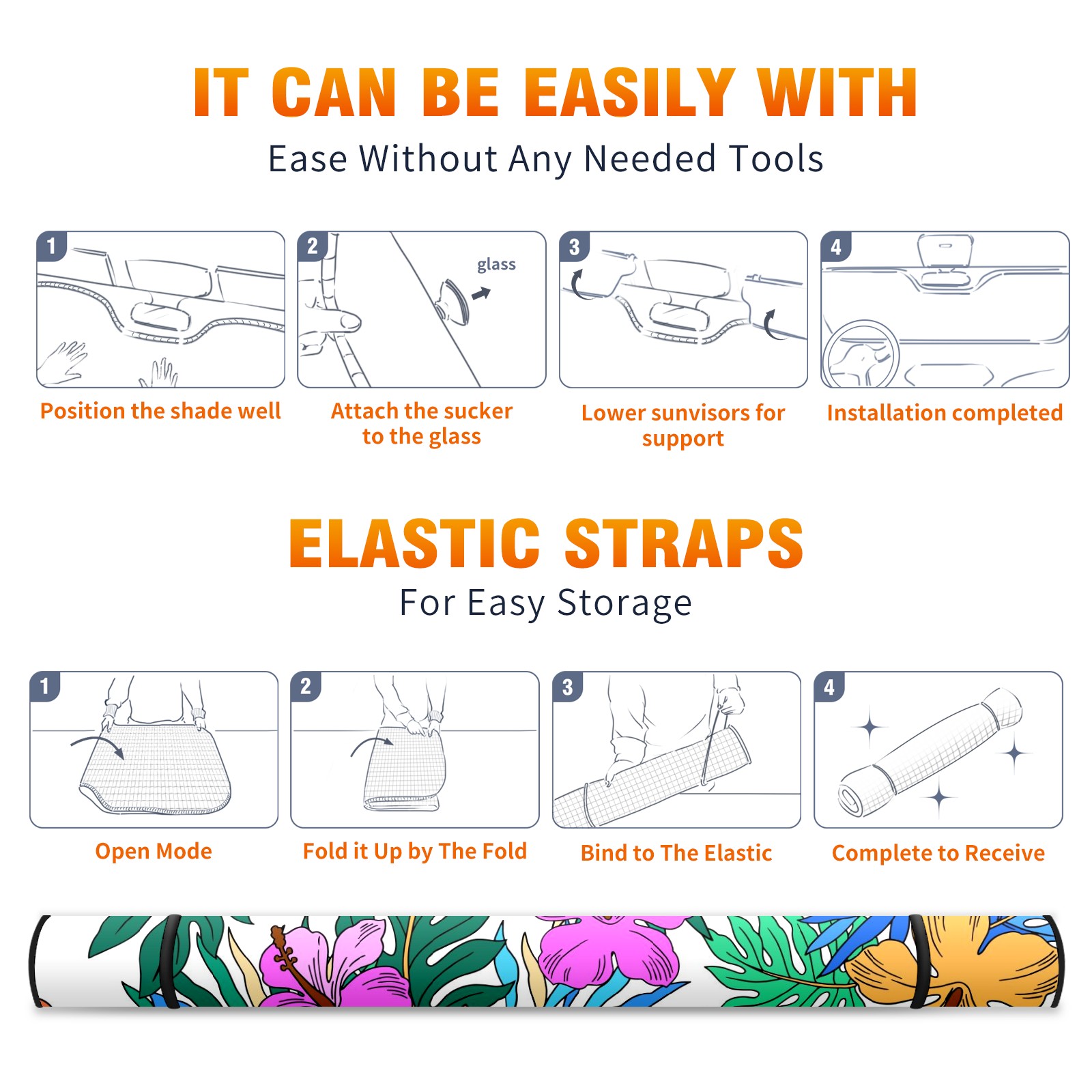 IT CAN BE EASILY WITH
Ease Without Any Needed Tools

1
Position the shade well

2
glass
Attach the sucker to the glass

3
Lower sunvisors for support

4
Installation completed

ELASTIC STRAPS
For Easy Storage

1
Open Mode

2
Fold it Up by The Fold

3
Bind to The Elastic

4
Complete to Receive