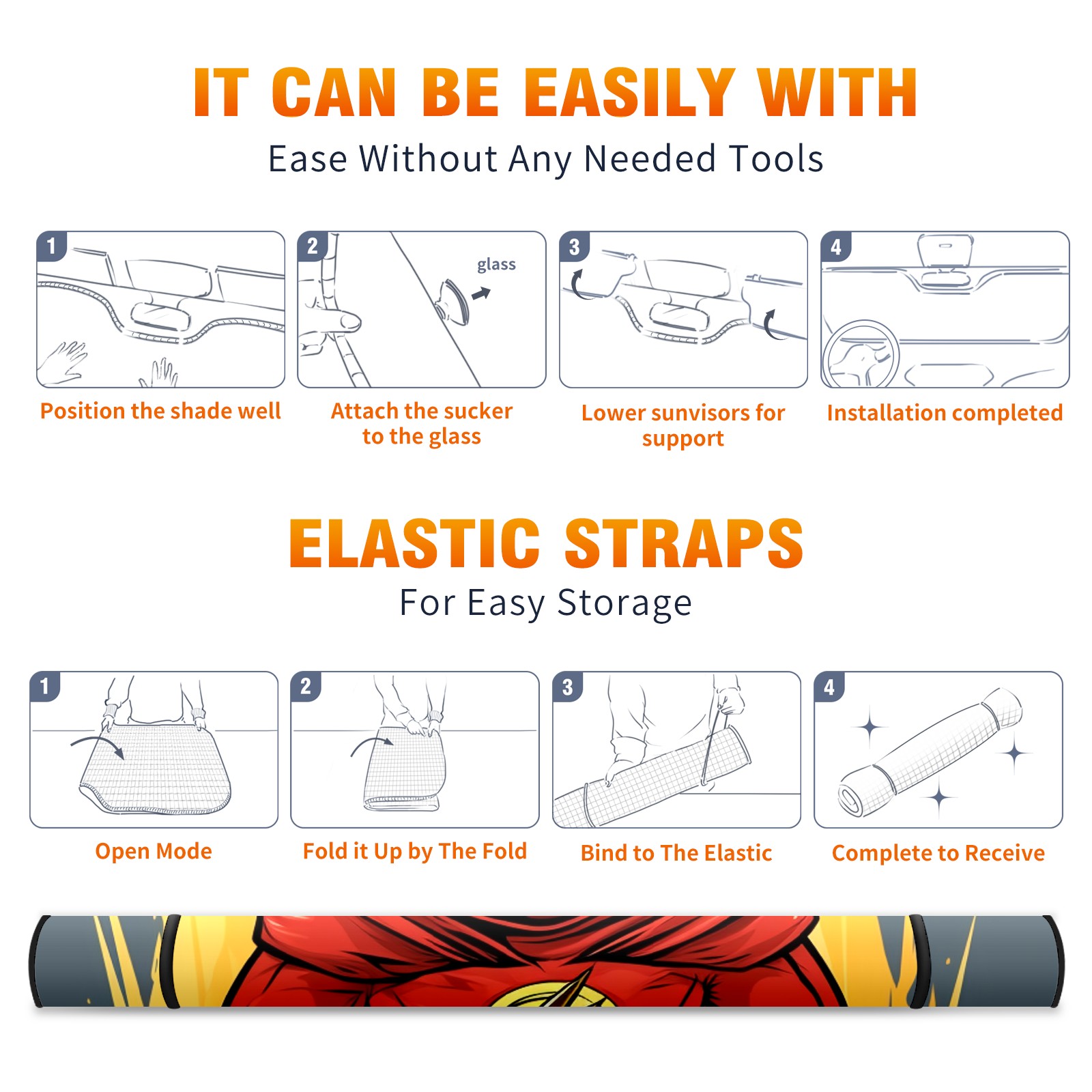 IT CAN BE EASILY WITH

Ease Without Any Needed Tools

1

Position the shade well

2

glass

Attach the sucker to the glass

3

Lower sunvisors for support

4

Installation completed

ELASTIC STRAPS

For Easy Storage

1

Open Mode

2

Fold it Up by The Fold

3

Bind to The Elastic

4

Complete to Receive