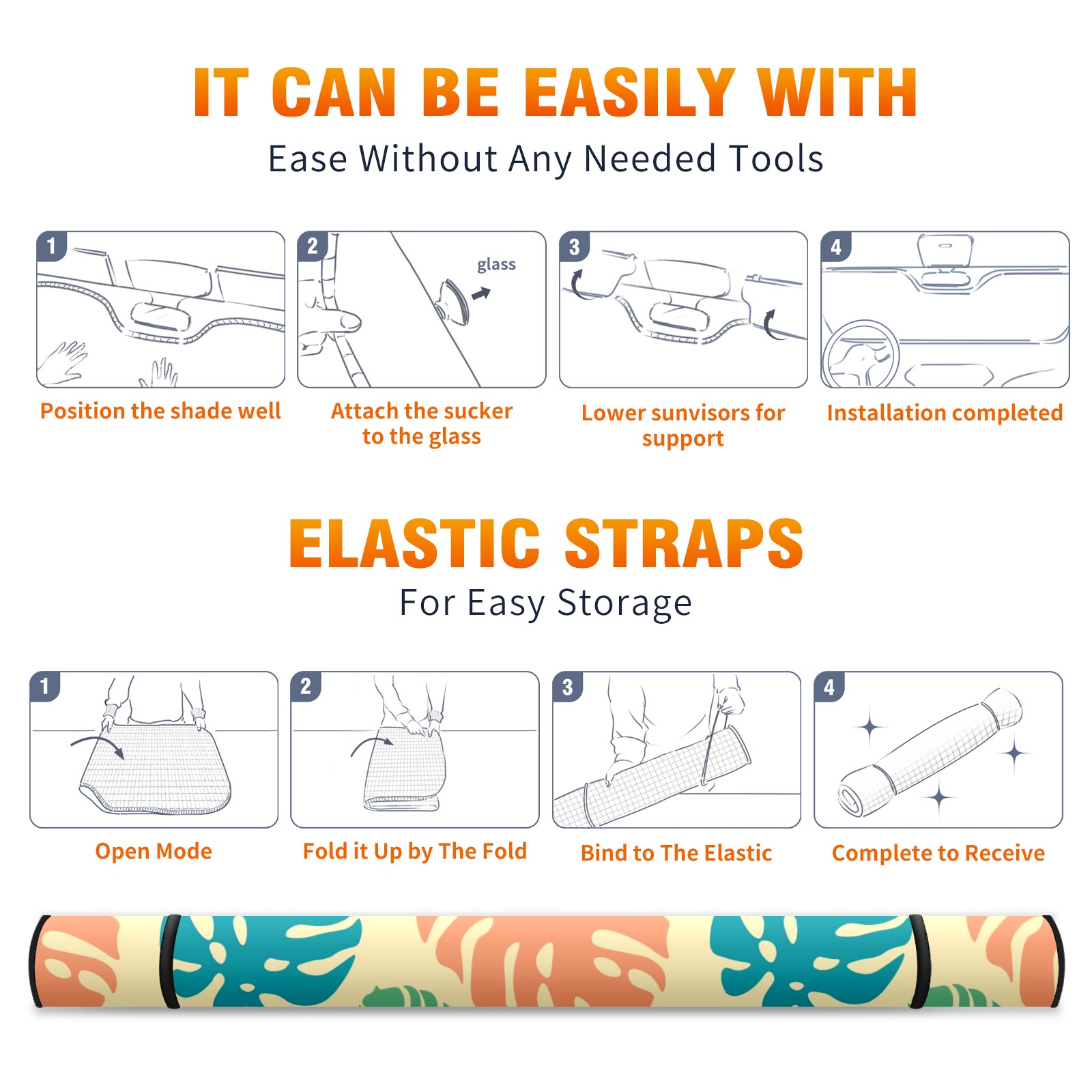 IT CAN BE EASILY WITH
Ease Without Any Needed Tools

1
Position the shade well

2
glass
Attach the sucker to the glass

3
Lower sunvisors for support

4
Installation completed

ELASTIC STRAPS
For Easy Storage

1
Open Mode

2
Fold it Up by The Fold

3
Bind to The Elastic

4
Complete to Receive