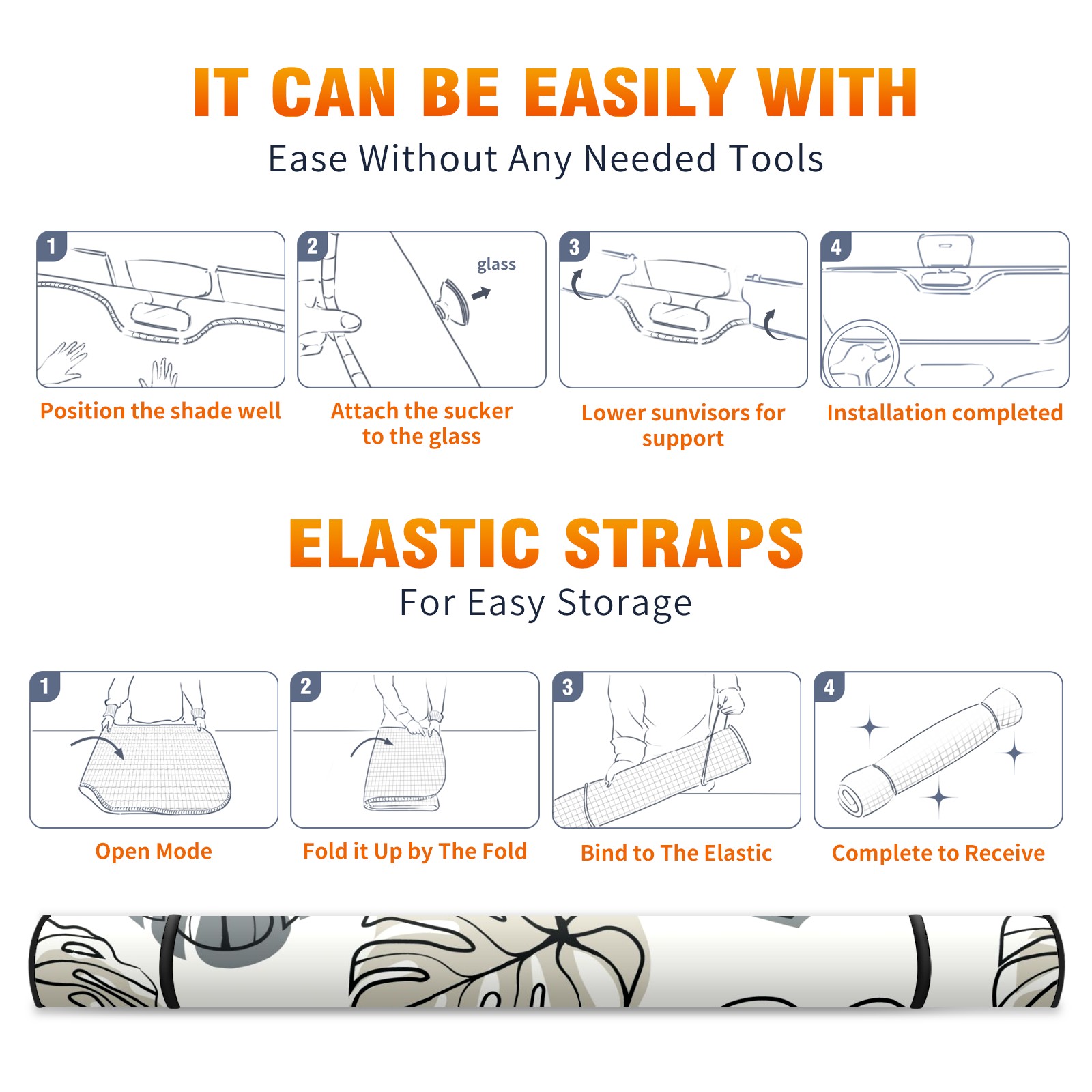 IT CAN BE EASILY WITH
Ease Without Any Needed Tools

1
Position the shade well

2
glass
Attach the sucker to the glass

3
Lower sunvisors for support

4
Installation completed

ELASTIC STRAPS
For Easy Storage

1
Open Mode

2
Fold it Up by The Fold

3
Bind to The Elastic

4
Complete to Receive