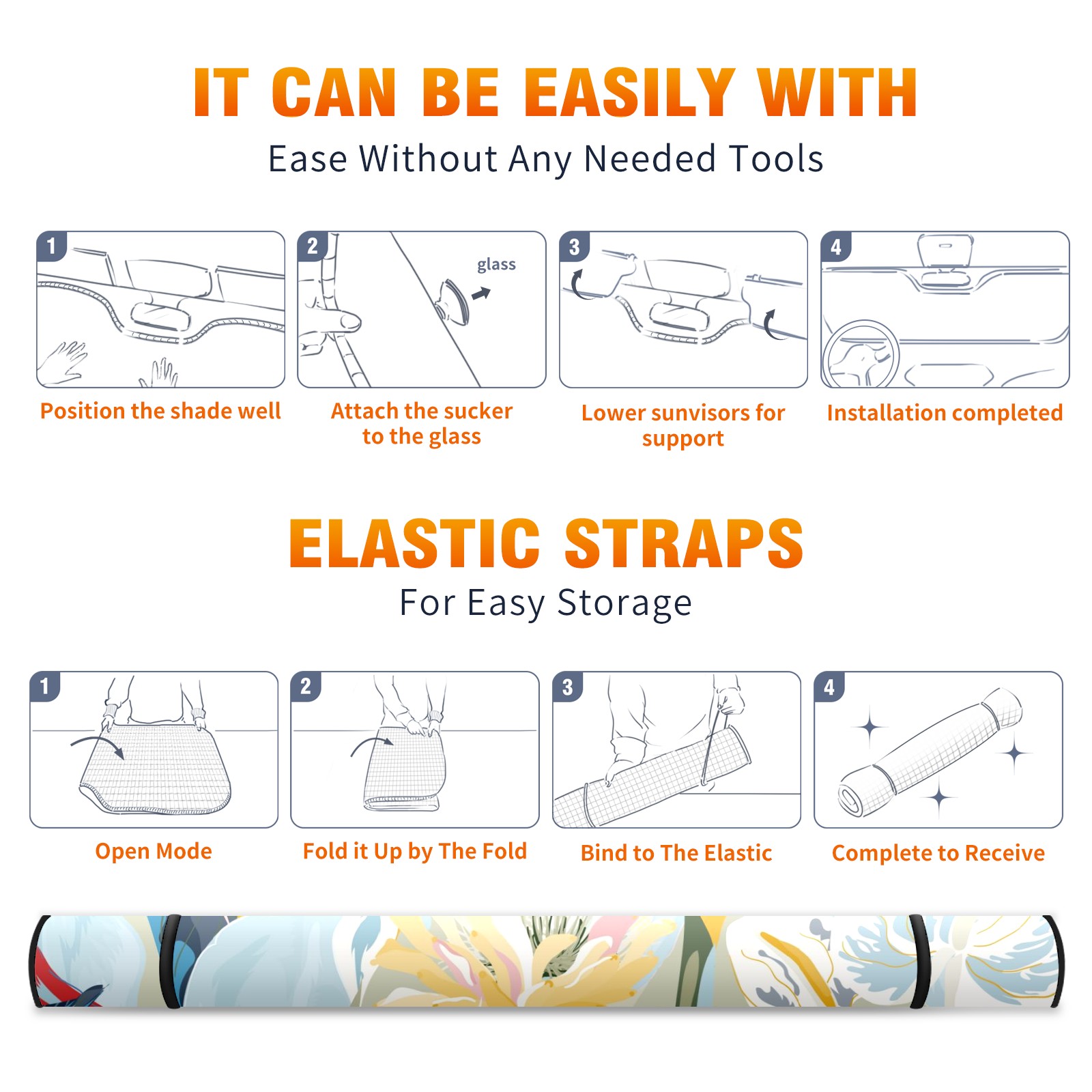 IT CAN BE EASILY WITH

Ease Without Any Needed Tools

1

Position the shade well

2

glass

Attach the sucker to the glass

3

Lower sunvisors for support

4

Installation completed

ELASTIC STRAPS

For Easy Storage

1

Open Mode

2

Fold it Up by The Fold

3

Bind to The Elastic

4

Complete to Receive