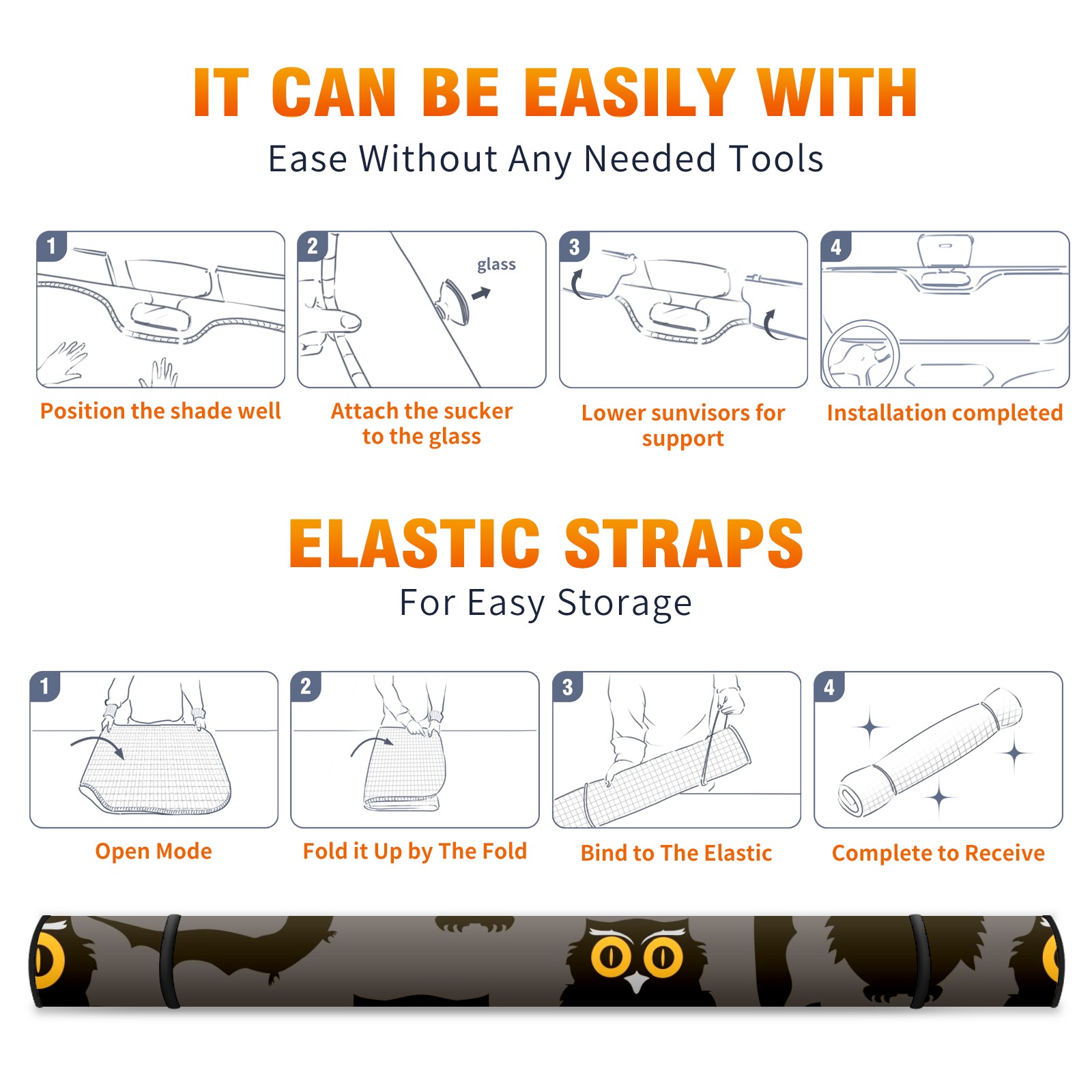 IT CAN BE EASILY WITH
Ease Without Any Needed Tools

1
Position the shade well

2
glass
Attach the sucker to the glass

3
Lower sunvisors for support

4
Installation completed

ELASTIC STRAPS
For Easy Storage

1
Open Mode

2
Fold it Up by The Fold

3
Bind to The Elastic

4
Complete to Receive