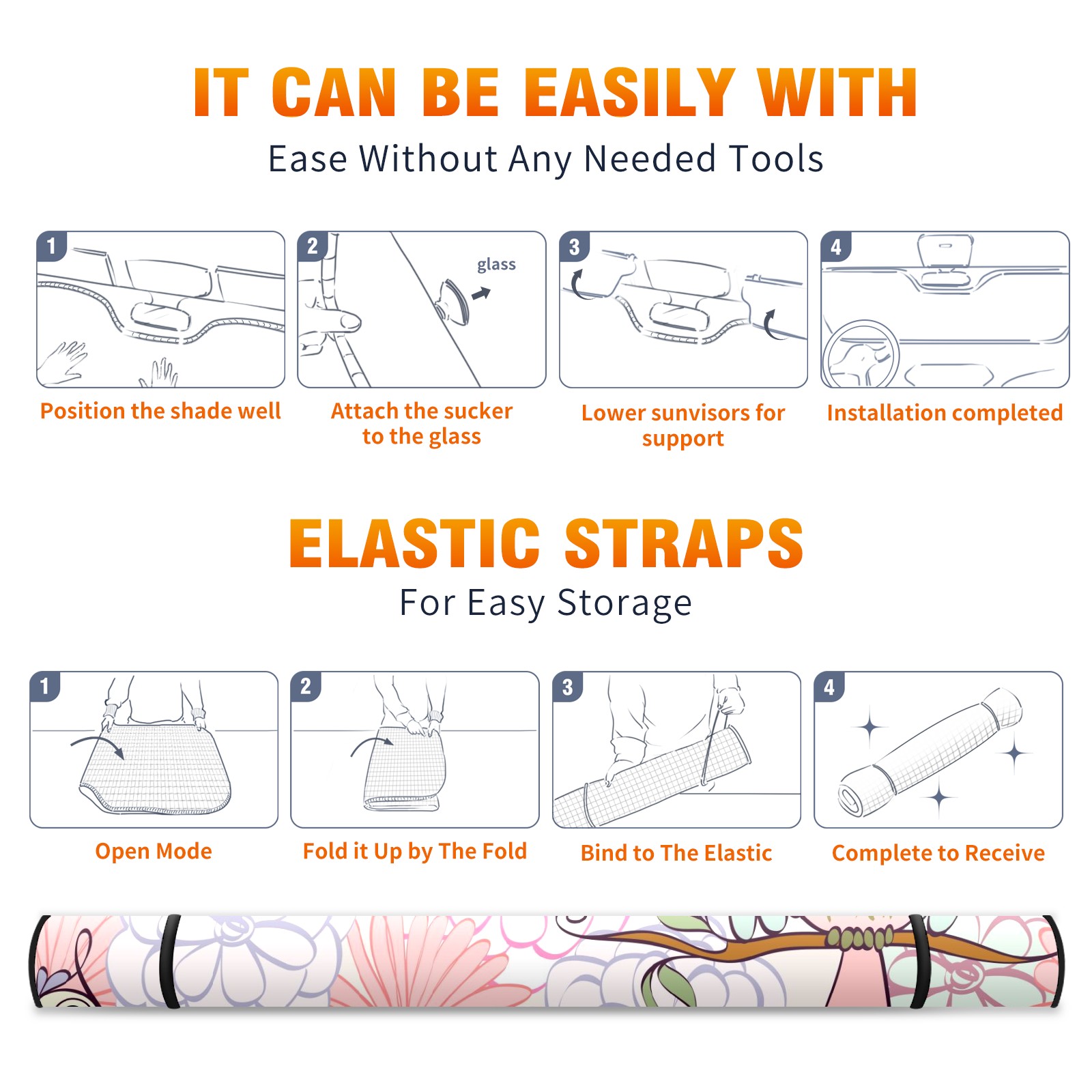 IT CAN BE EASILY WITH

Ease Without Any Needed Tools

1

Position the shade well

2

glass

Attach the sucker to the glass

3

Lower sunvisors for support

4

Installation completed

ELASTIC STRAPS

For Easy Storage

1

Open Mode

2

Fold it Up by The Fold

3

Bind to The Elastic

4

Complete to Receive