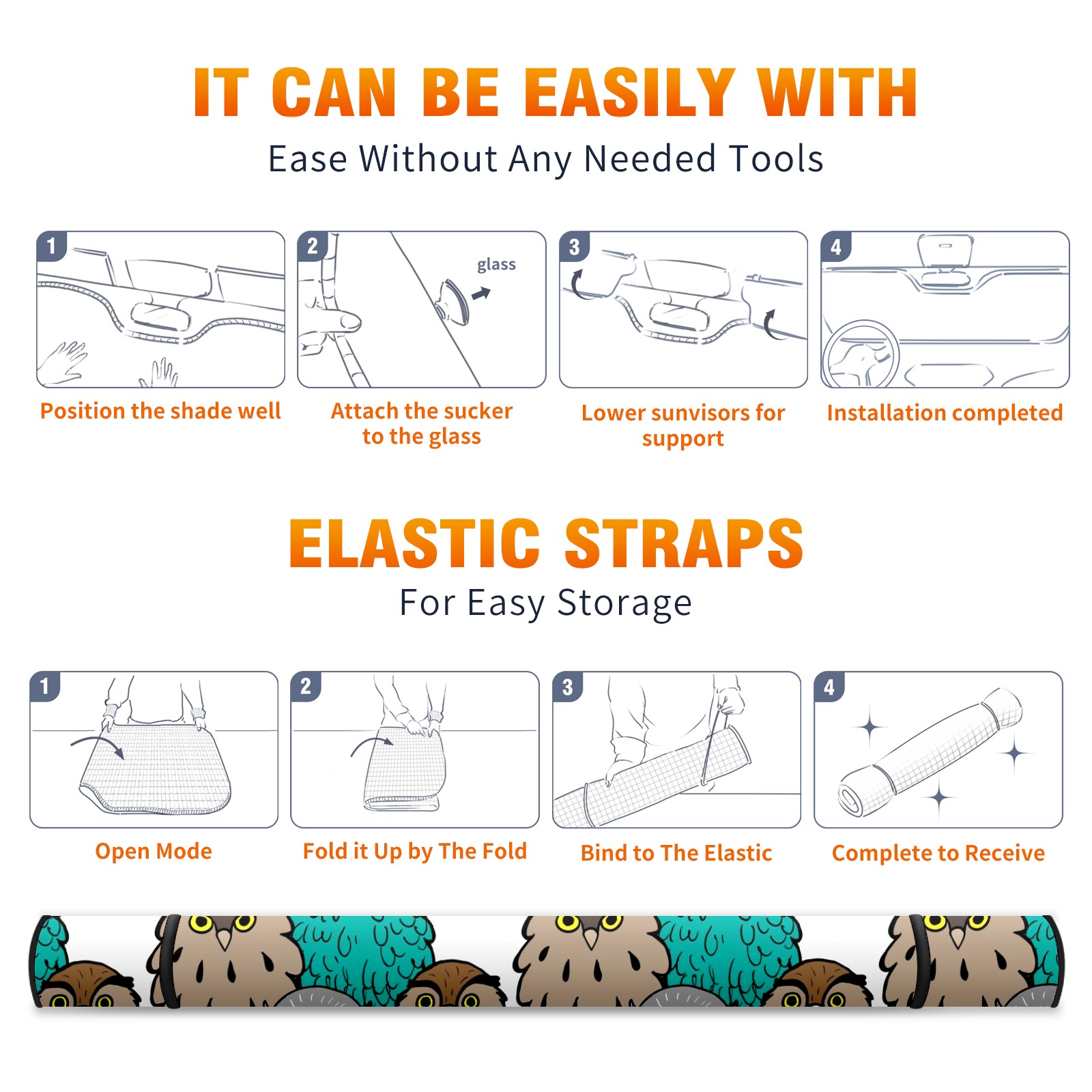 IT CAN BE EASILY WITH

Ease Without Any Needed Tools

1

Position the shade well

2

glass

Attach the sucker to the glass

3

Lower sunvisors for support

4

Installation completed

ELASTIC STRAPS

For Easy Storage

1

Open Mode

2

Fold it Up by The Fold

3

Bind to The Elastic

4

Complete to Receive