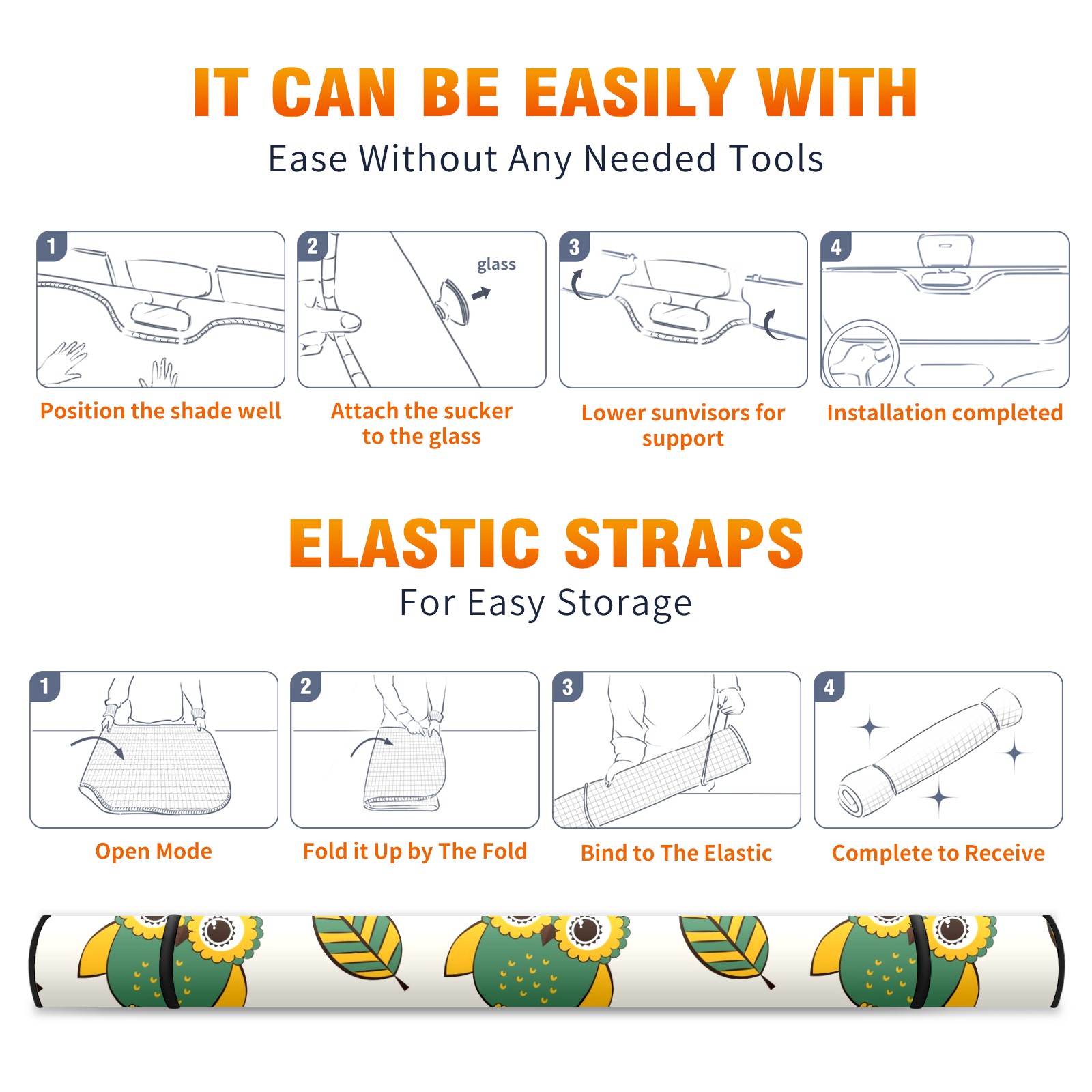 IT CAN BE EASILY WITH
Ease Without Any Needed Tools

1
Position the shade well

2
glass
Attach the sucker to the glass

3
Lower sunvisors for support

4
Installation completed

ELASTIC STRAPS
For Easy Storage

1
Open Mode

2
Fold it Up by The Fold

3
Bind to The Elastic

4
Complete to Receive