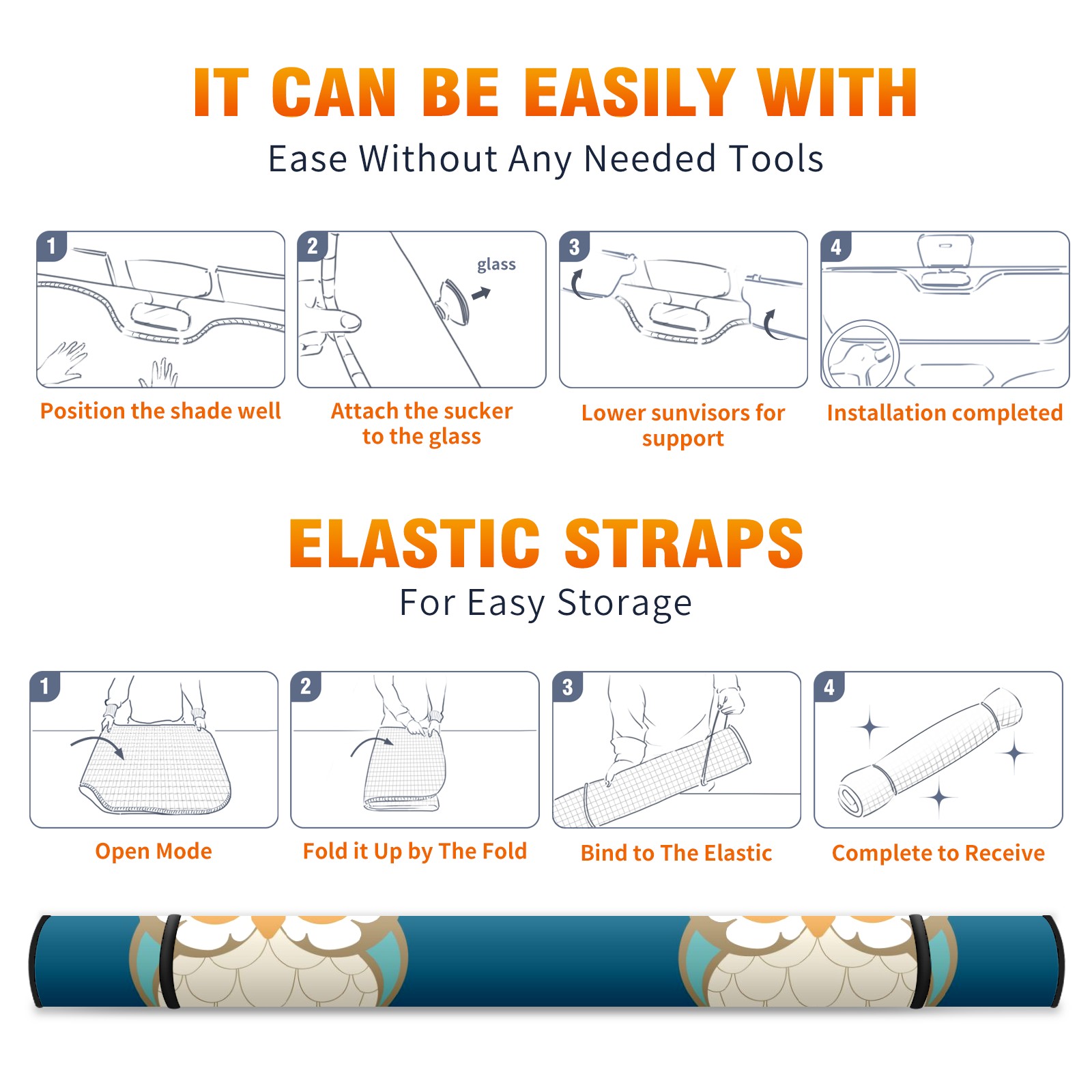 IT CAN BE EASILY WITH

Ease Without Any Needed Tools

1

Position the shade well

2

glass

Attach the sucker to the glass

3

Lower sunvisors for support

4

Installation completed

ELASTIC STRAPS

For Easy Storage

1

Open Mode

2

Fold it Up by The Fold

3

Bind to The Elastic

4

Complete to Receive