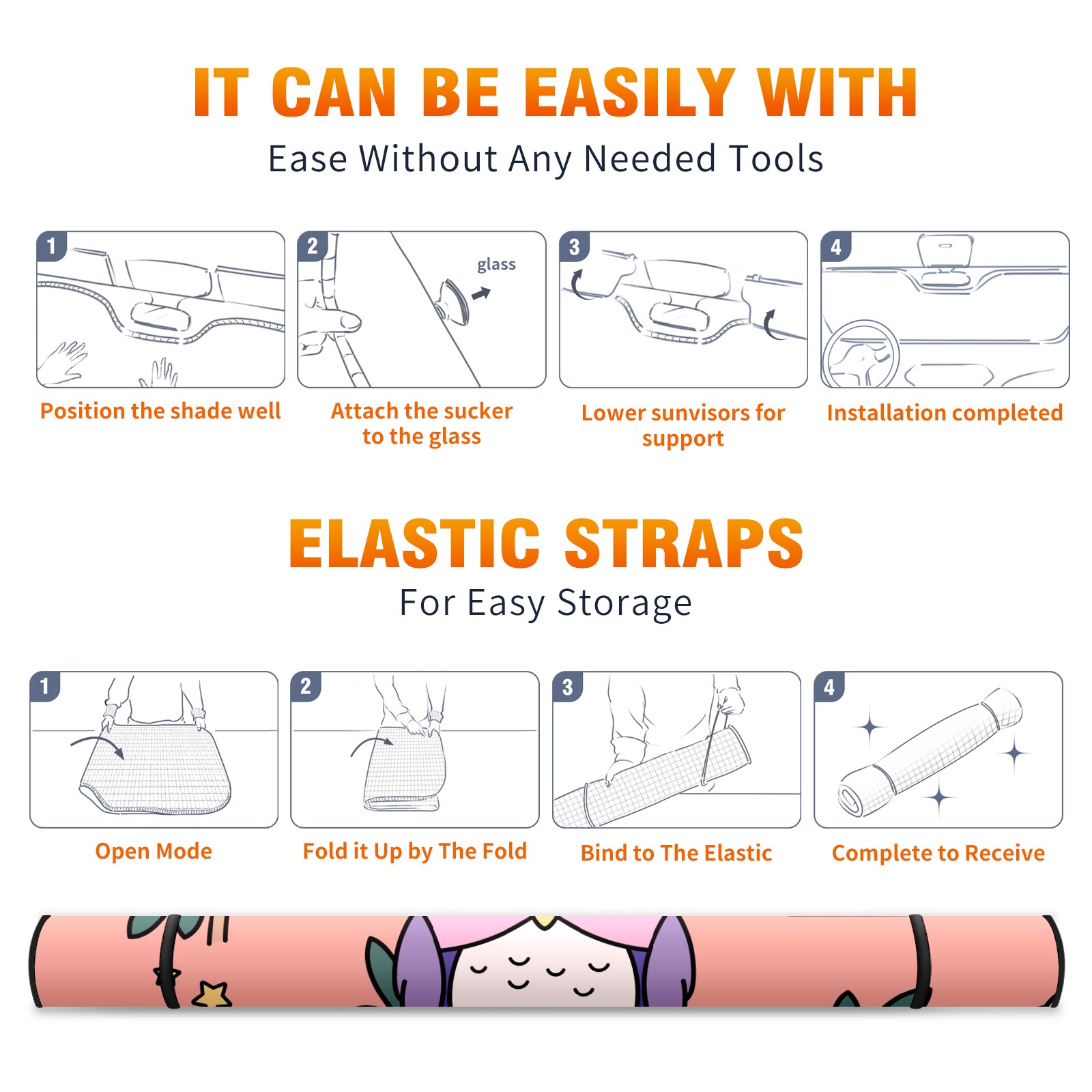 IT CAN BE EASILY WITH
Ease Without Any Needed Tools

1

Position the shade well

2

glass

Attach the sucker to the glass

3

Lower sunvisors for support

4

Installation completed

ELASTIC STRAPS
For Easy Storage

1

Open Mode

2

Fold it Up by The Fold

3

Bind to The Elastic

4

Complete to Receive