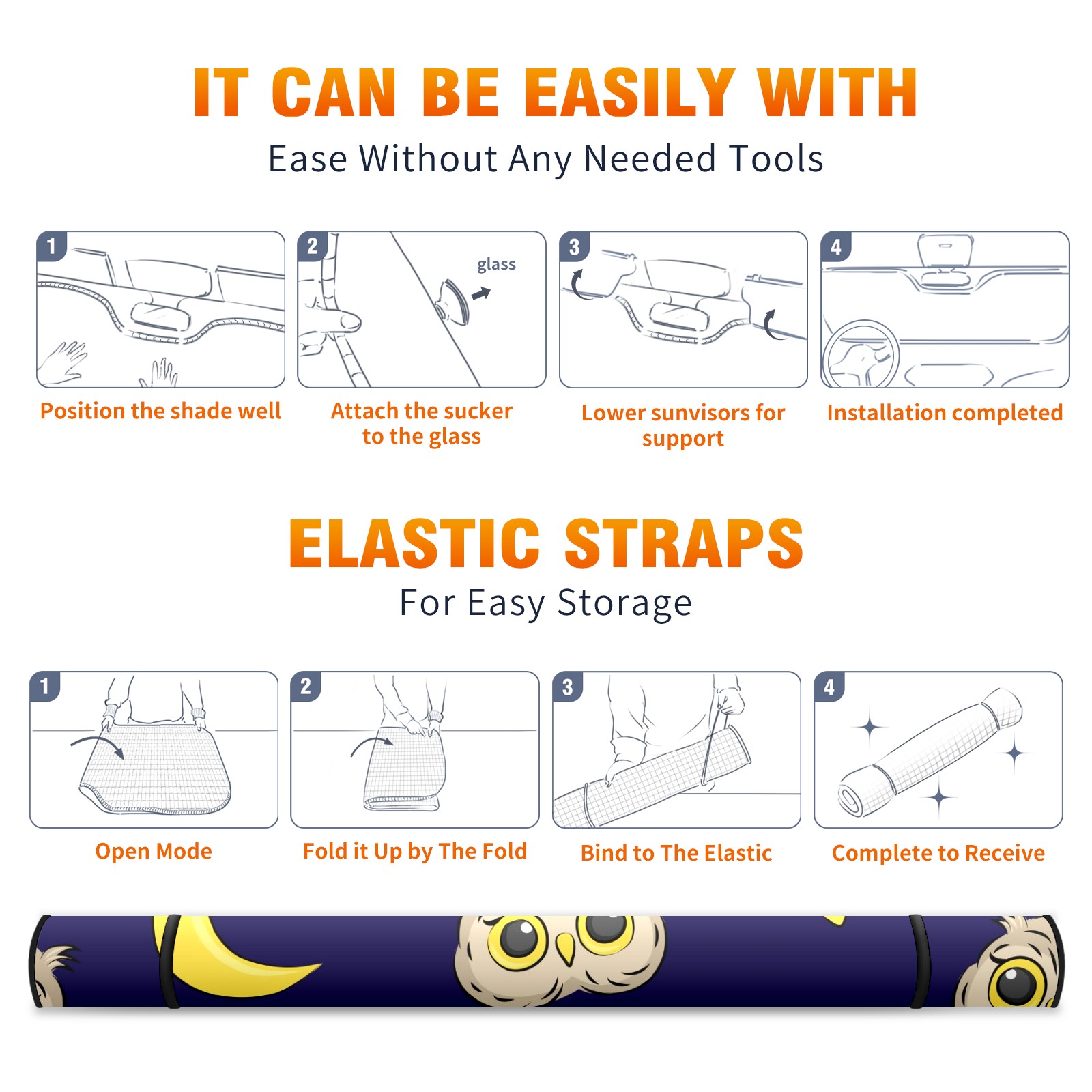 IT CAN BE EASILY WITH

Ease Without Any Needed Tools

1

Position the shade well

2

glass

Attach the sucker to the glass

3

Lower sunvisors for support

4

Installation completed

ELASTIC STRAPS

For Easy Storage

1

Open Mode

2

Fold it Up by The Fold

3

Bind to The Elastic

4

Complete to Receive