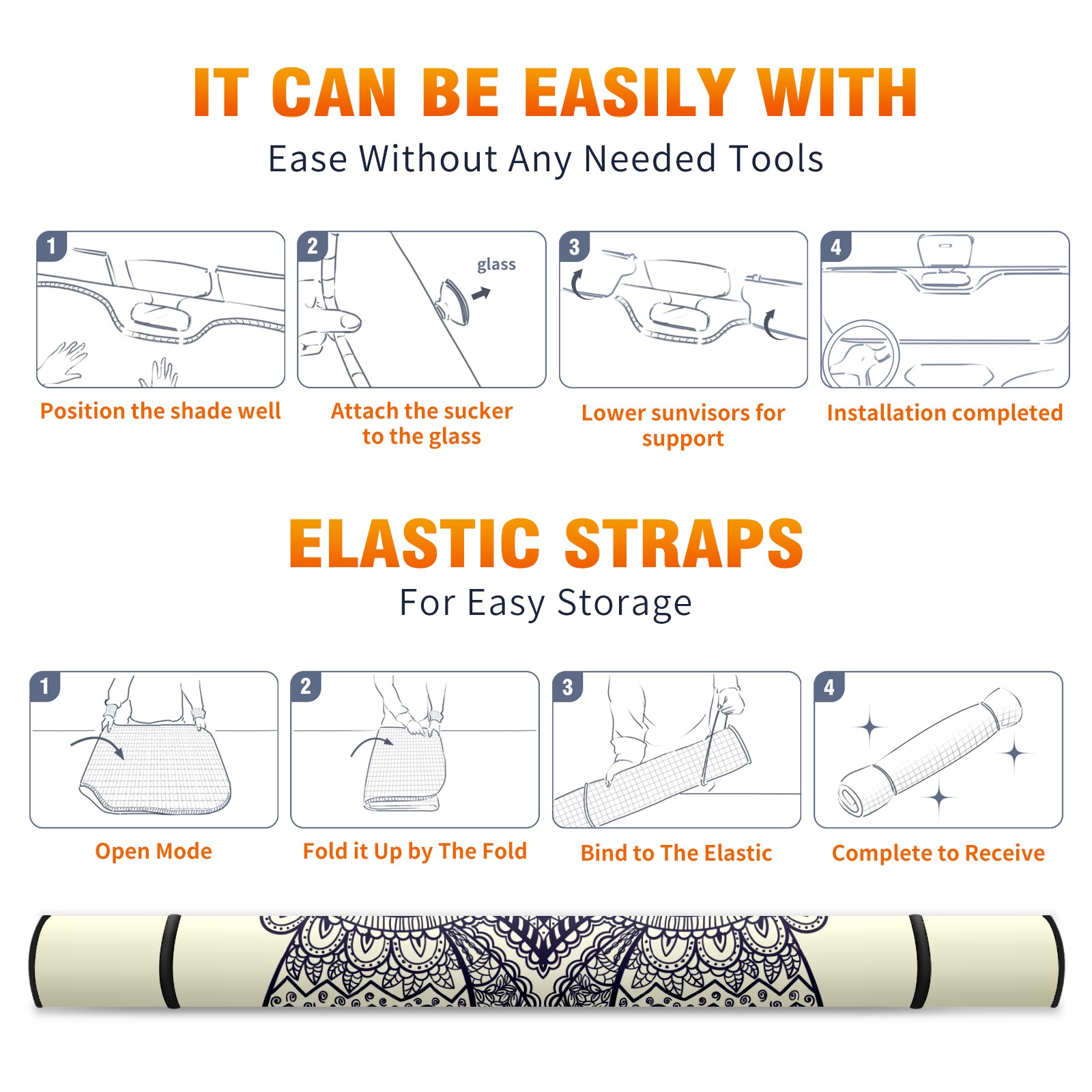 IT CAN BE EASILY WITH

Ease Without Any Needed Tools

1

Position the shade well

2

glass

Attach the sucker to the glass

3

Lower sunvisors for support

4

Installation completed

ELASTIC STRAPS

For Easy Storage

1

Open Mode

2

Fold it Up by The Fold

3

Bind to The Elastic

4

Complete to Receive