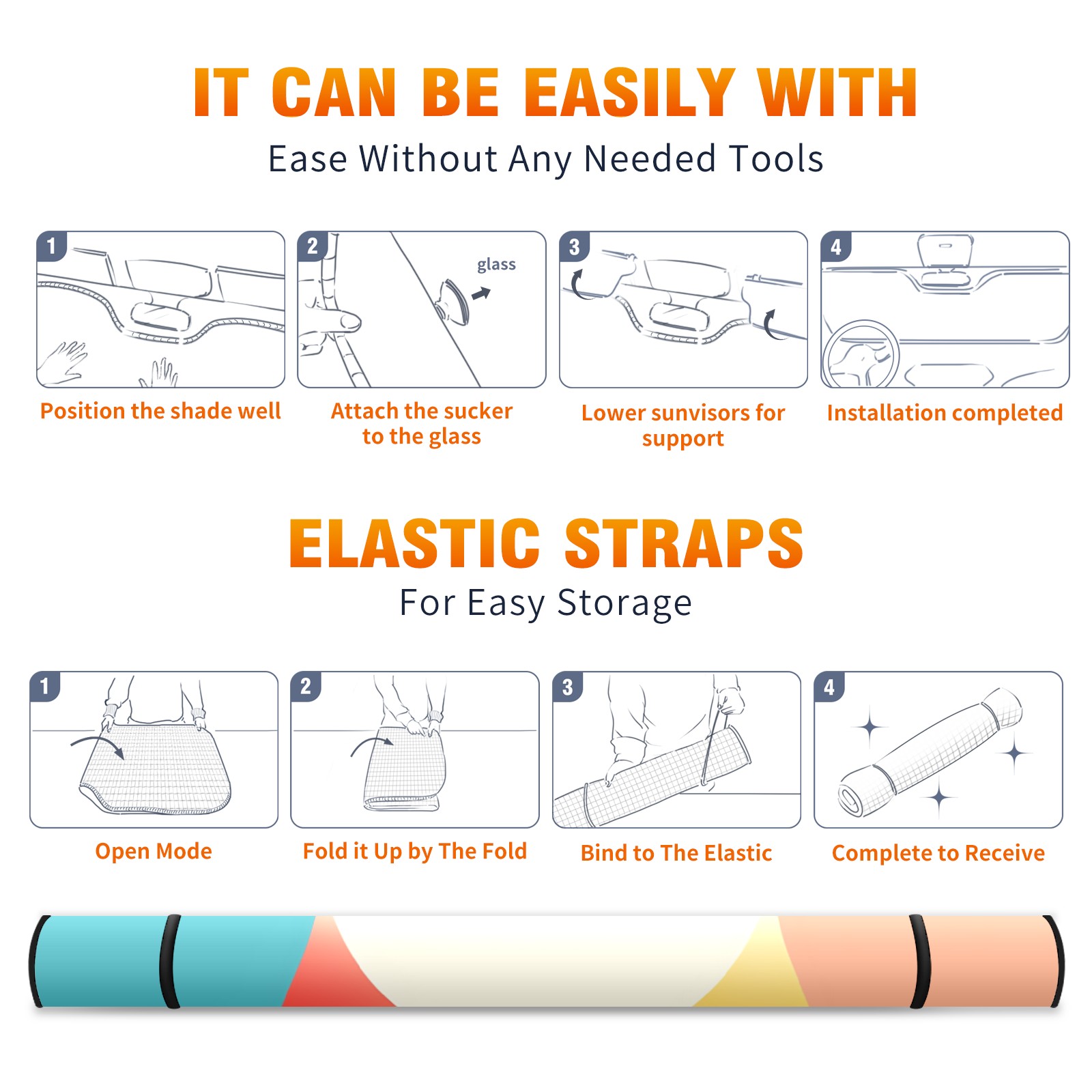 IT CAN BE EASILY WITH

Ease Without Any Needed Tools

1

Position the shade well

2

glass

Attach the sucker to the glass

3

Lower sunvisors for support

4

Installation completed

ELASTIC STRAPS

For Easy Storage

1

Open Mode

2

Fold it Up by The Fold

3

Bind to The Elastic

4

Complete to Receive