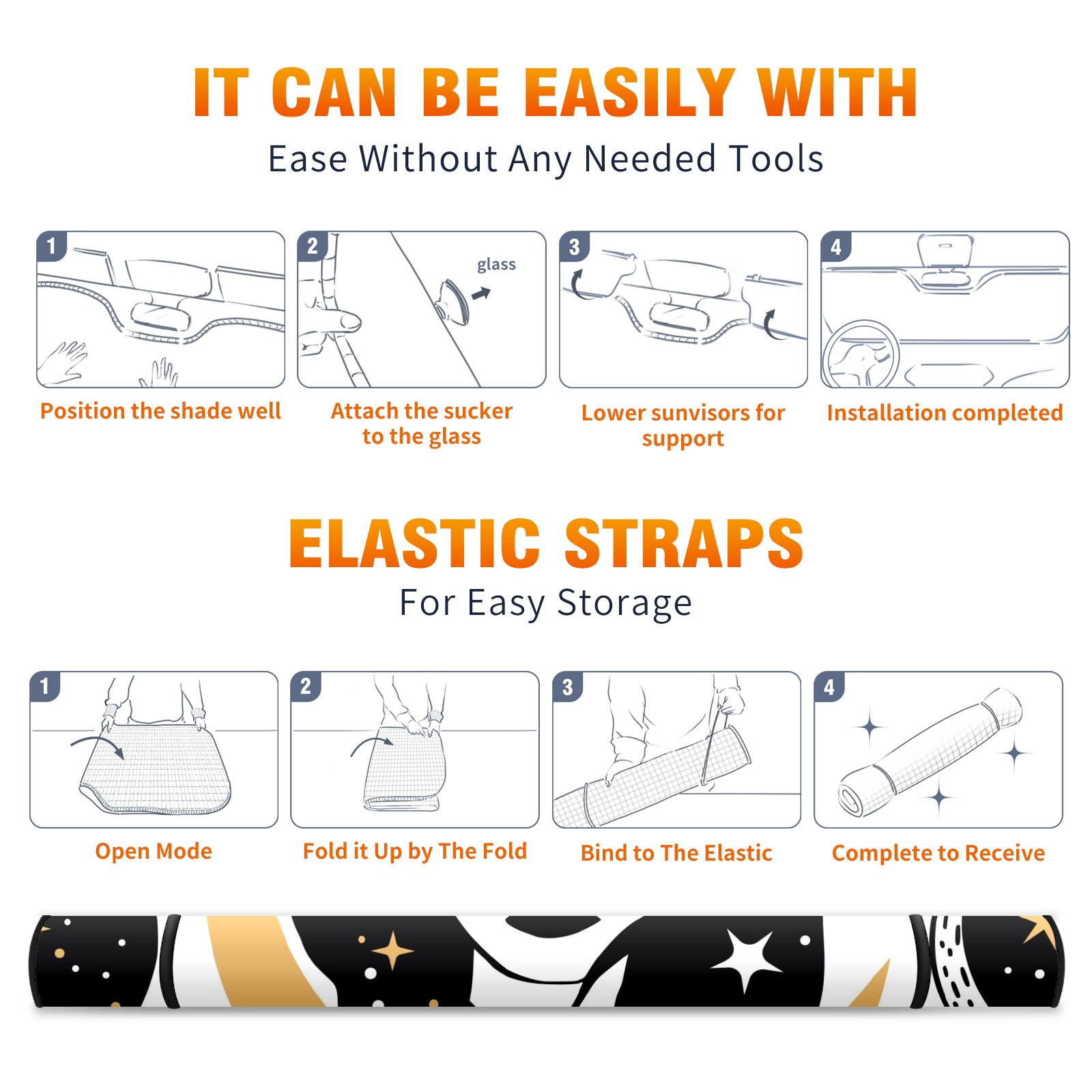 IT CAN BE EASILY WITH
Ease Without Any Needed Tools

1
Position the shade well

2
glass
Attach the sucker to the glass

3
Lower sunvisors for support

4
Installation completed

ELASTIC STRAPS
For Easy Storage

1
Open Mode

2
Fold it Up by The Fold

3
Bind to The Elastic

4
Complete to Receive