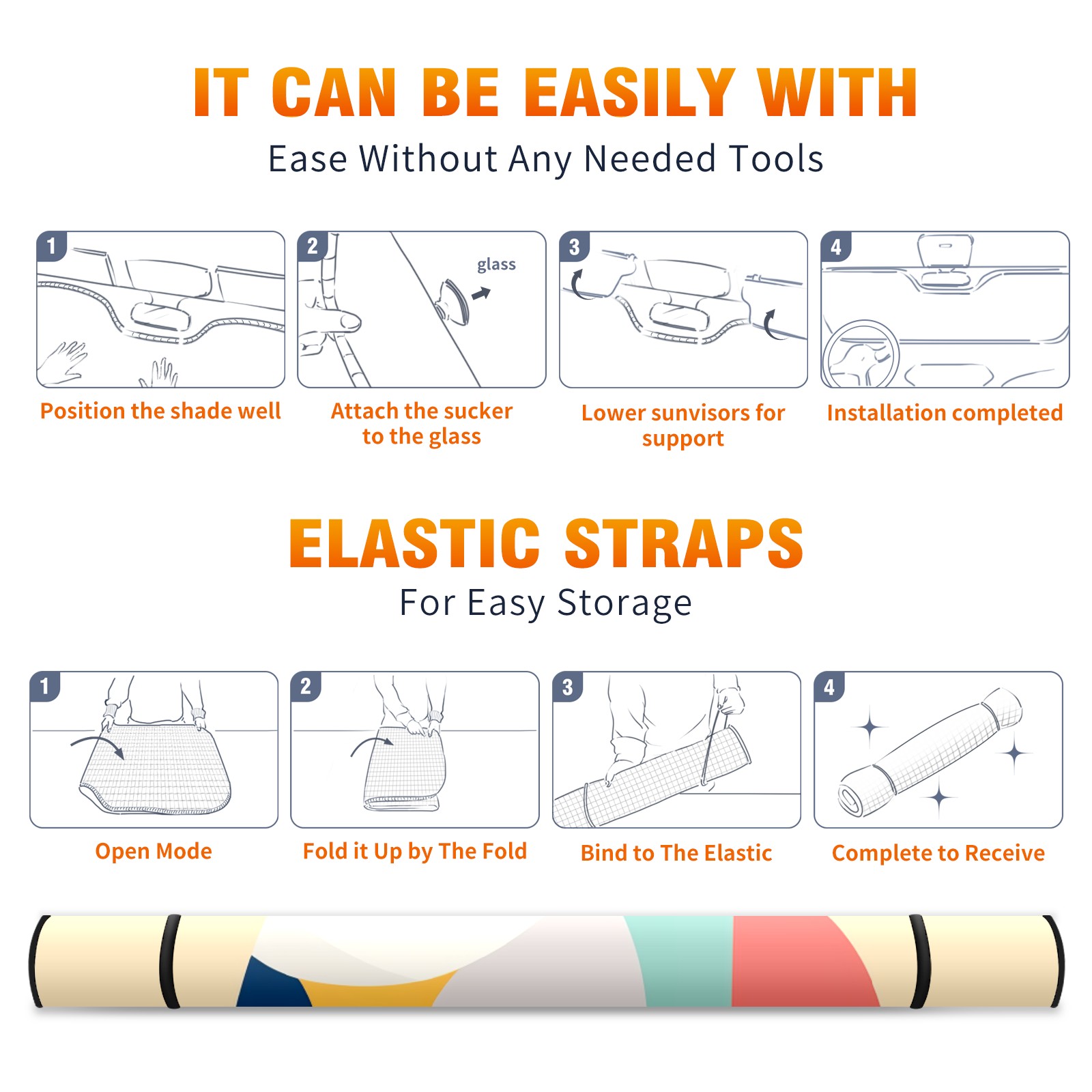 IT CAN BE EASILY WITH
Ease Without Any Needed Tools

1
Position the shade well

2
glass
Attach the sucker to the glass

3
Lower sunvisors for support

4
Installation completed

ELASTIC STRAPS
For Easy Storage

1
Open Mode

2
Fold it Up by The Fold

3
Bind to The Elastic

4
Complete to Receive