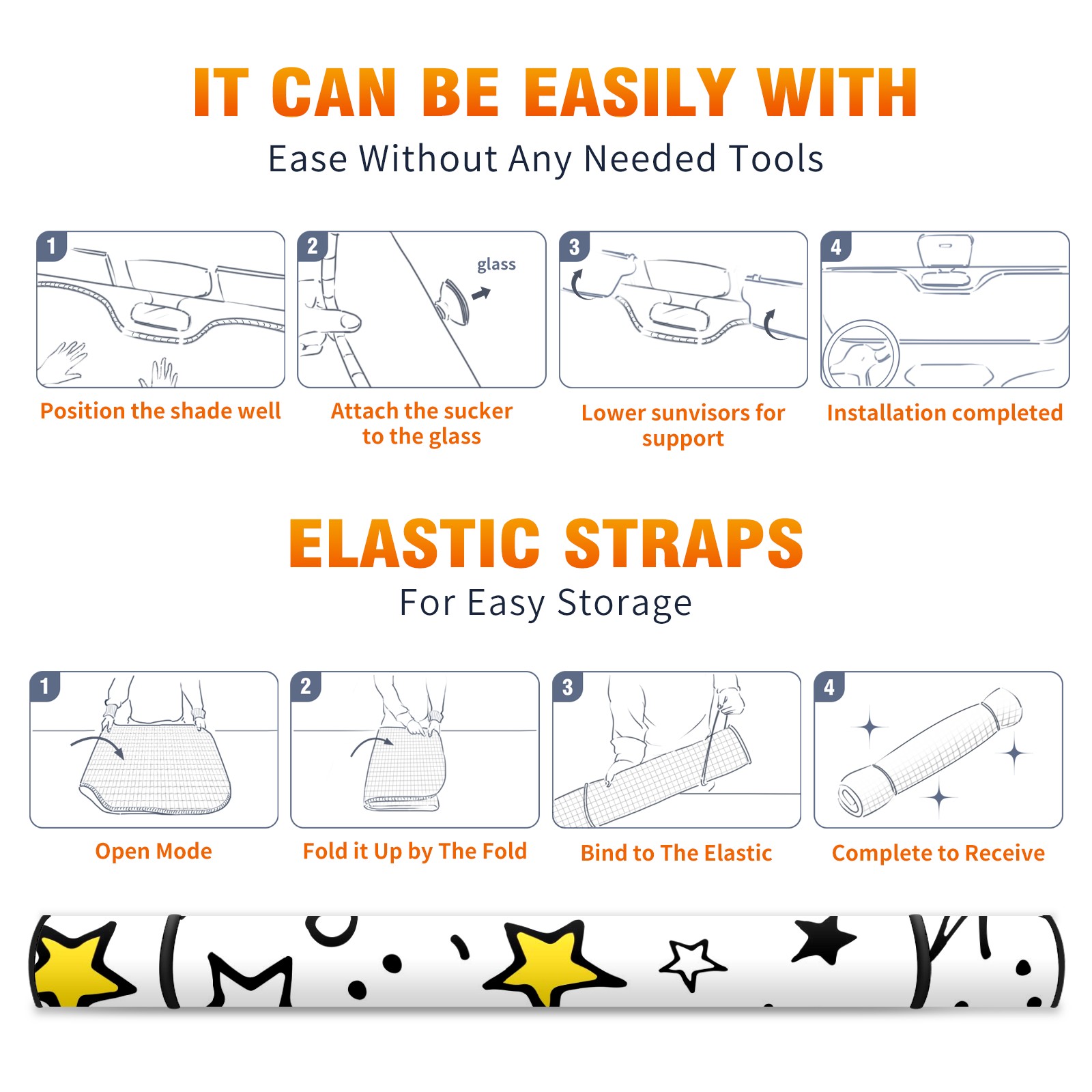 IT CAN BE EASILY WITH
Ease Without Any Needed Tools

1
Position the shade well

2
glass
Attach the sucker to the glass

3
Lower sunvisors for support

4
Installation completed

ELASTIC STRAPS
For Easy Storage

1
Open Mode

2
Fold it Up by The Fold

3
Bind to The Elastic

4
Complete to Receive