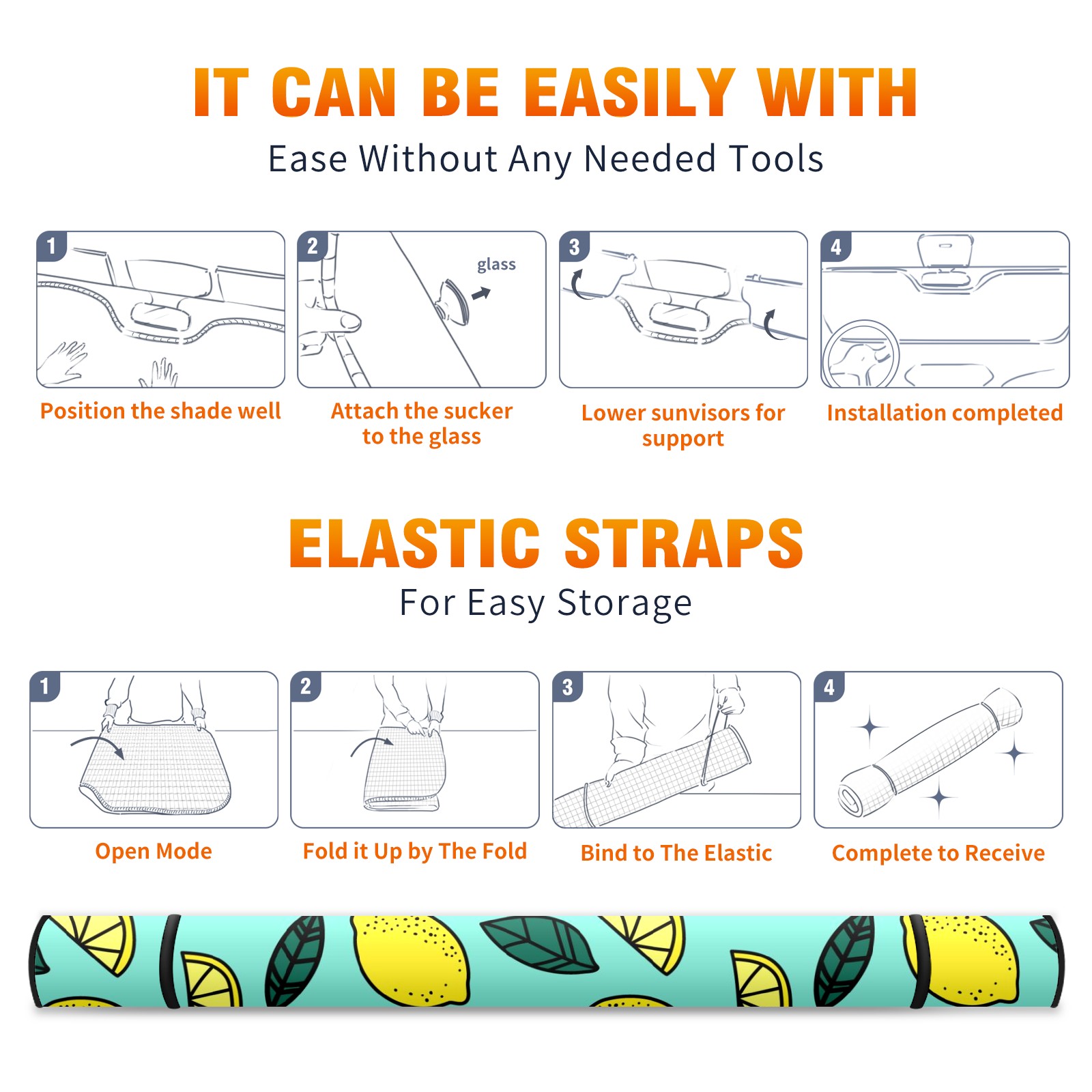 IT CAN BE EASILY WITH
Ease Without Any Needed Tools

1
Position the shade well

2
glass
Attach the sucker to the glass

3
Lower sunvisors for support

4
Installation completed

ELASTIC STRAPS
For Easy Storage

1
Open Mode

2
Fold it Up by The Fold

3
Bind to The Elastic

4
Complete to Receive