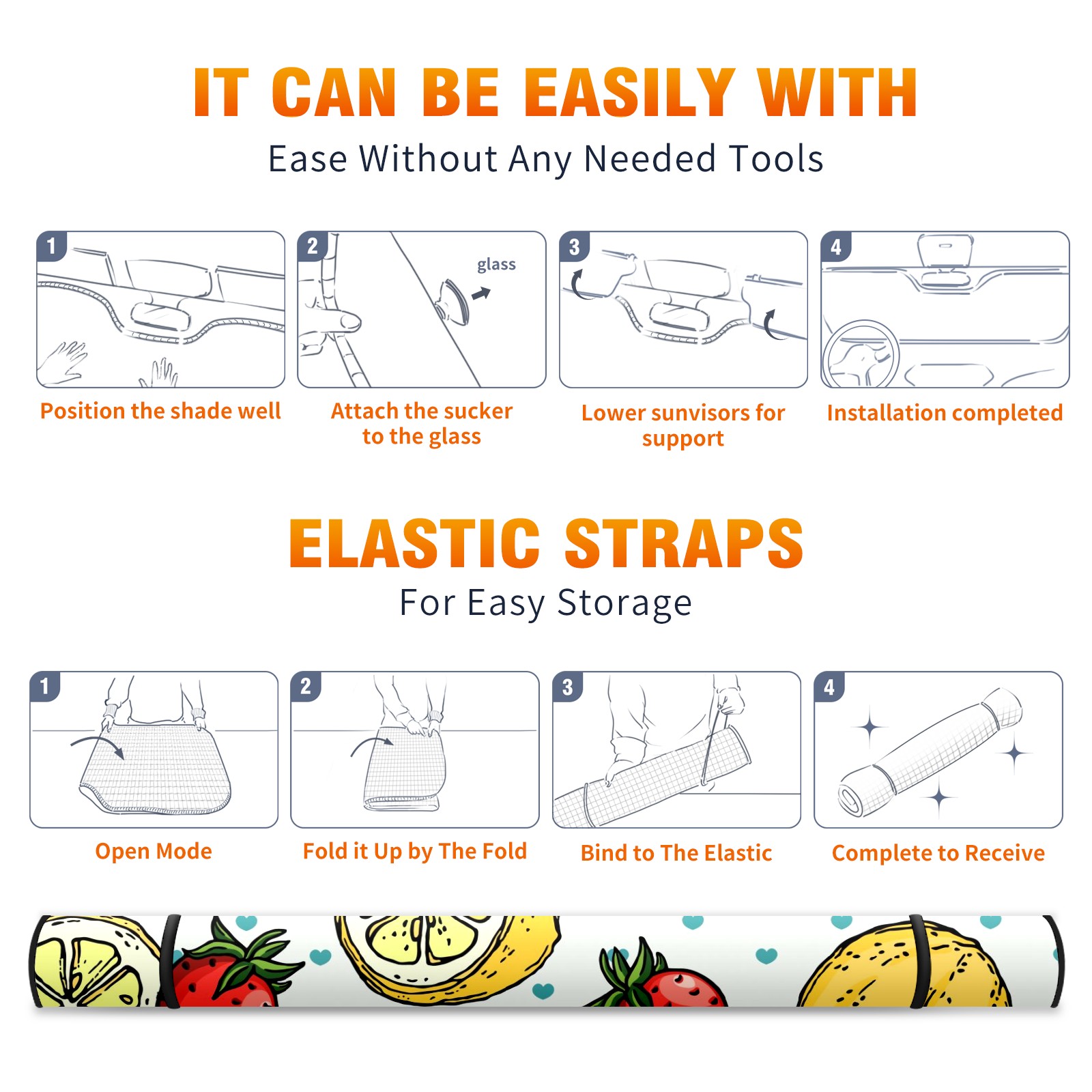 IT CAN BE EASILY WITH
Ease Without Any Needed Tools

1
Position the shade well

2
glass
Attach the sucker to the glass

3
Lower sunvisors for support

4
Installation completed

ELASTIC STRAPS
For Easy Storage

1
Open Mode

2
Fold it Up by The Fold

3
Bind to The Elastic

4
Complete to Receive