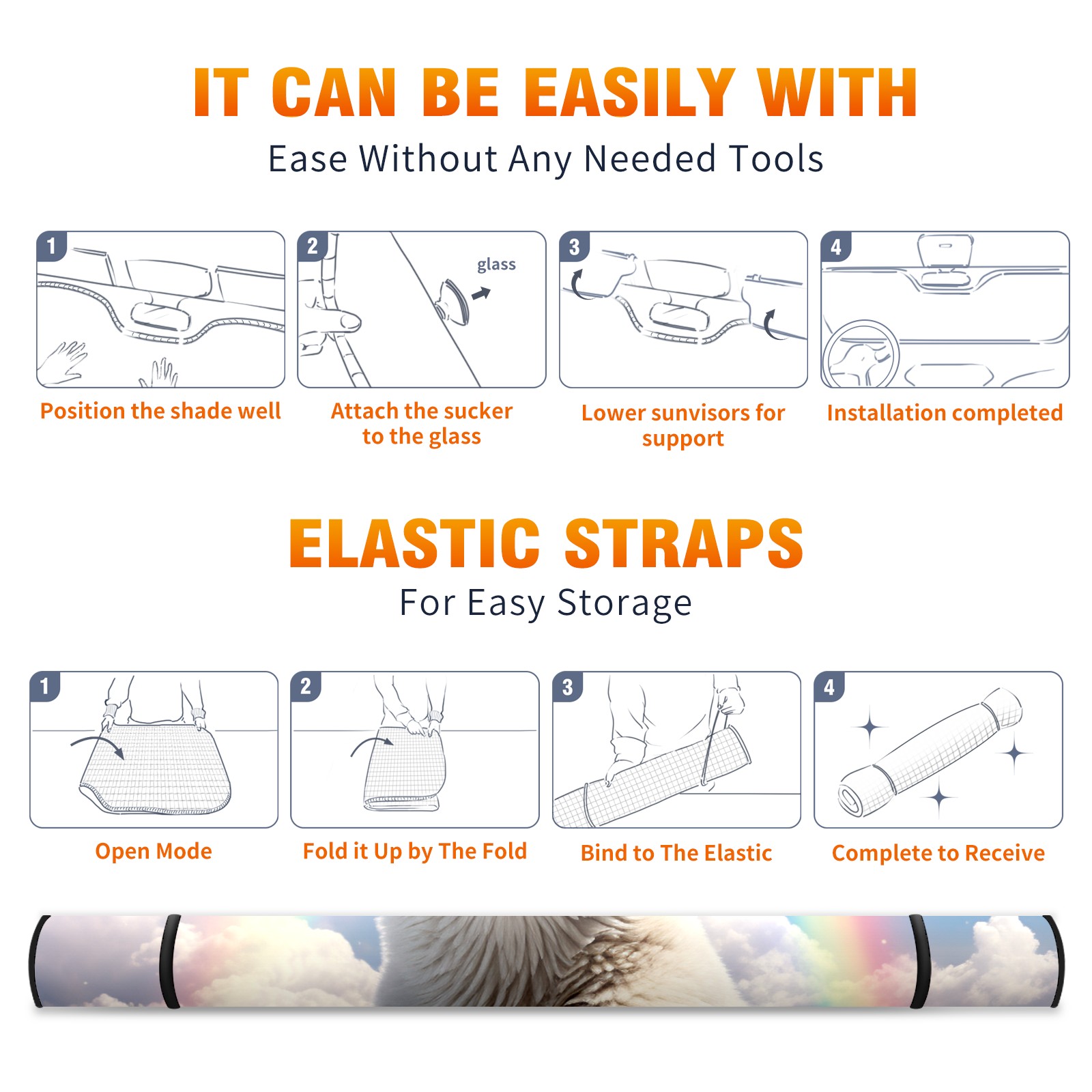 IT CAN BE EASILY WITH

Ease Without Any Needed Tools

1

Position the shade well

2

glass

Attach the sucker to the glass

3

Lower sunvisors for support

4

Installation completed

ELASTIC STRAPS

For Easy Storage

1

Open Mode

2

Fold it Up by The Fold

3

Bind to The Elastic

4

Complete to Receive