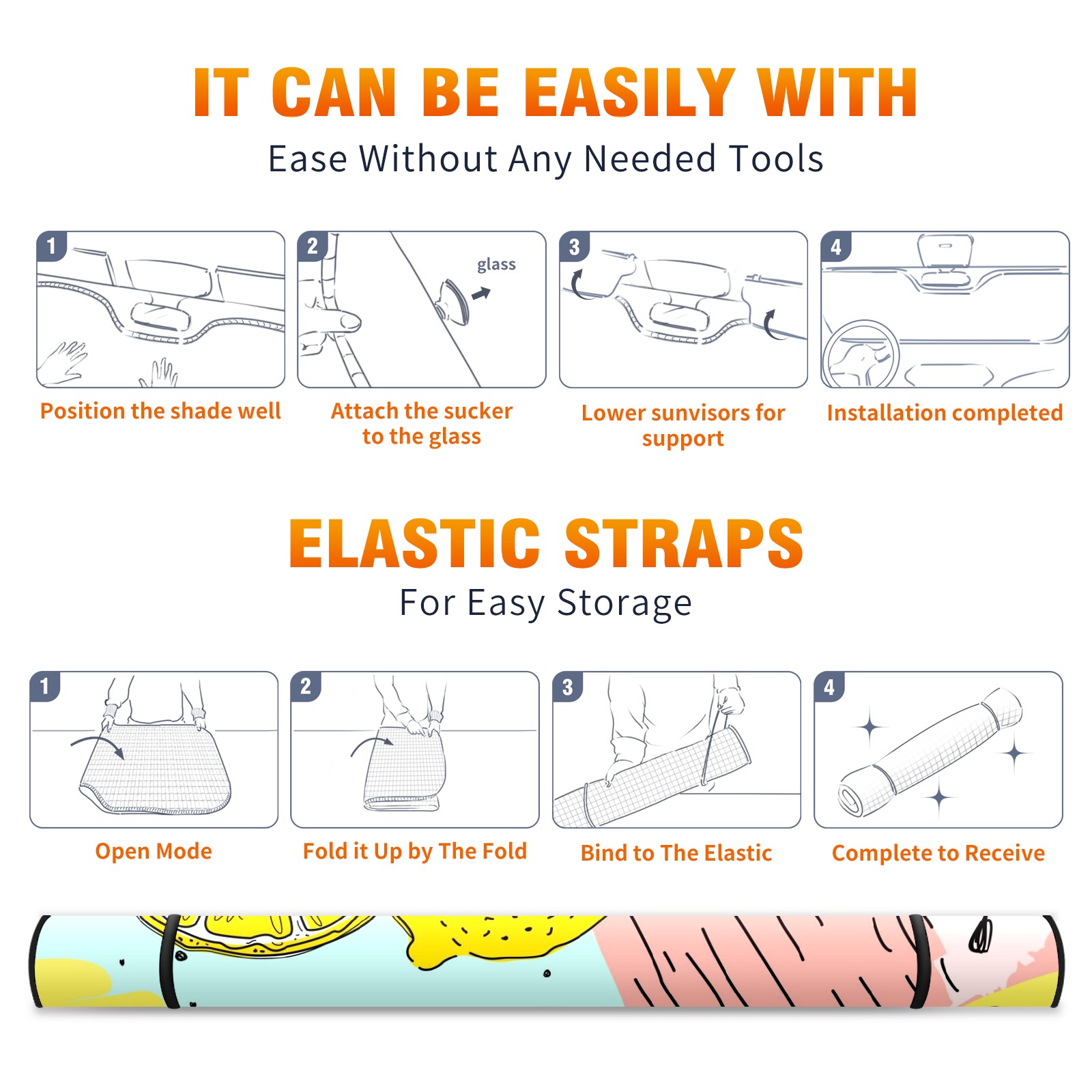 IT CAN BE EASILY WITH

Ease Without Any Needed Tools

1

Position the shade well

2

glass

Attach the sucker to the glass

3

Lower sunvisors for support

4

Installation completed

ELASTIC STRAPS

For Easy Storage

1

Open Mode

2

Fold it Up by The Fold

3

Bind to The Elastic

4

Complete to Receive