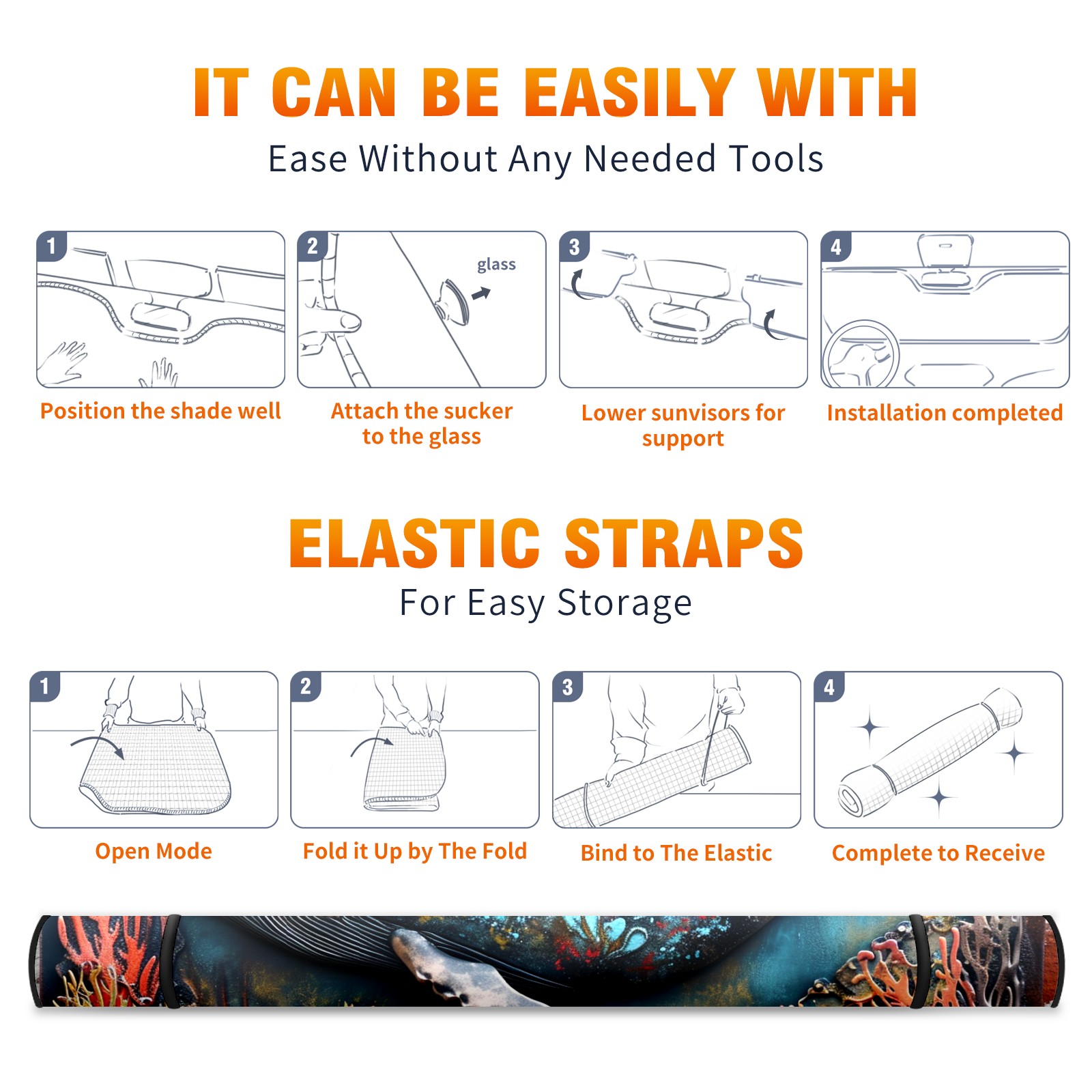 IT CAN BE EASILY WITH

Ease Without Any Needed Tools

1

Position the shade well

2

glass

Attach the sucker to the glass

3

Lower sunvisors for support

4

Installation completed

ELASTIC STRAPS

For Easy Storage

1

Open Mode

2

Fold it Up by The Fold

3

Bind to The Elastic

4

Complete to Receive