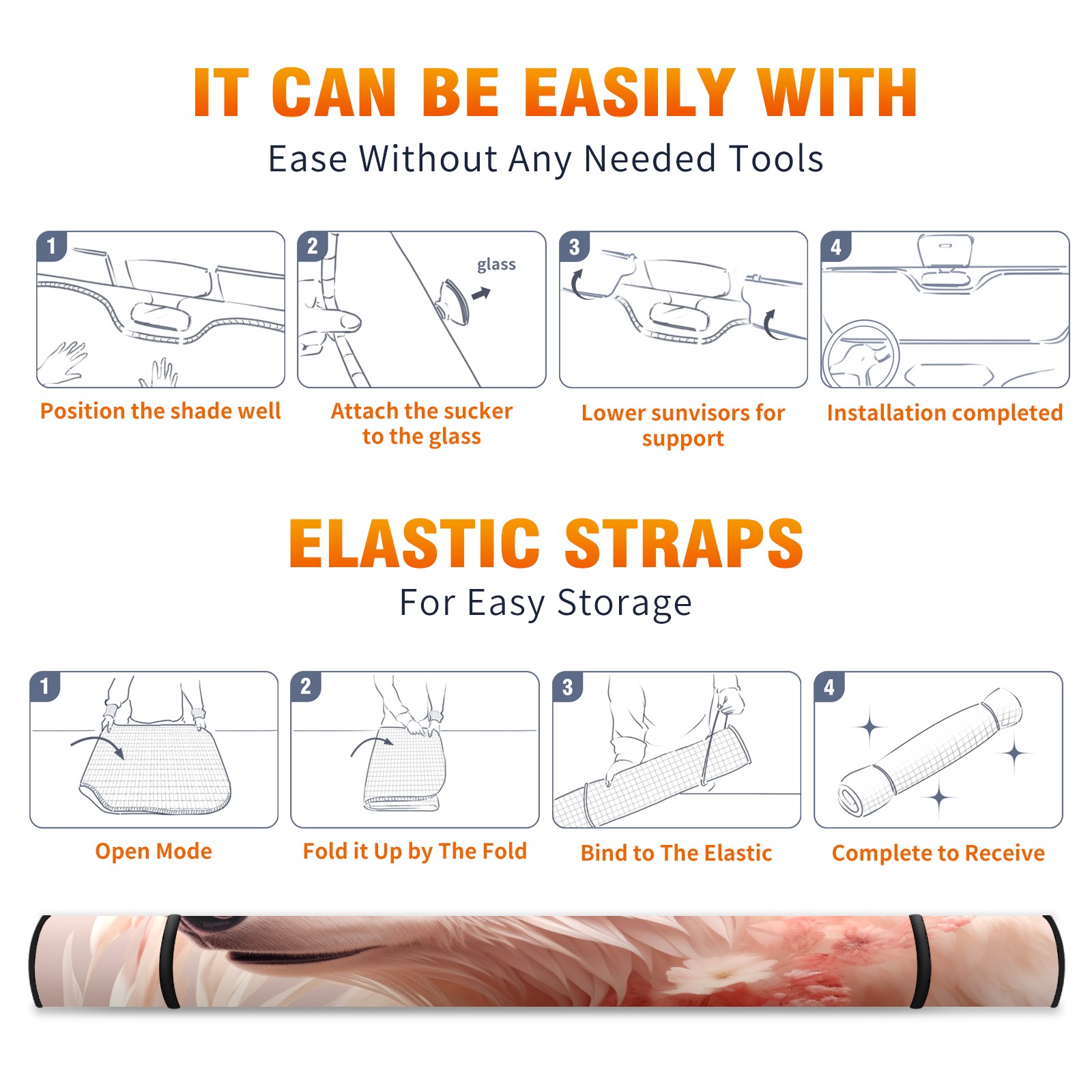 IT CAN BE EASILY WITH
Ease Without Any Needed Tools

1
Position the shade well

2
glass
Attach the sucker to the glass

3
Lower sunvisors for support

4
Installation completed

ELASTIC STRAPS
For Easy Storage

1
Open Mode

2
Fold it Up by The Fold

3
Bind to The Elastic

4
Complete to Receive