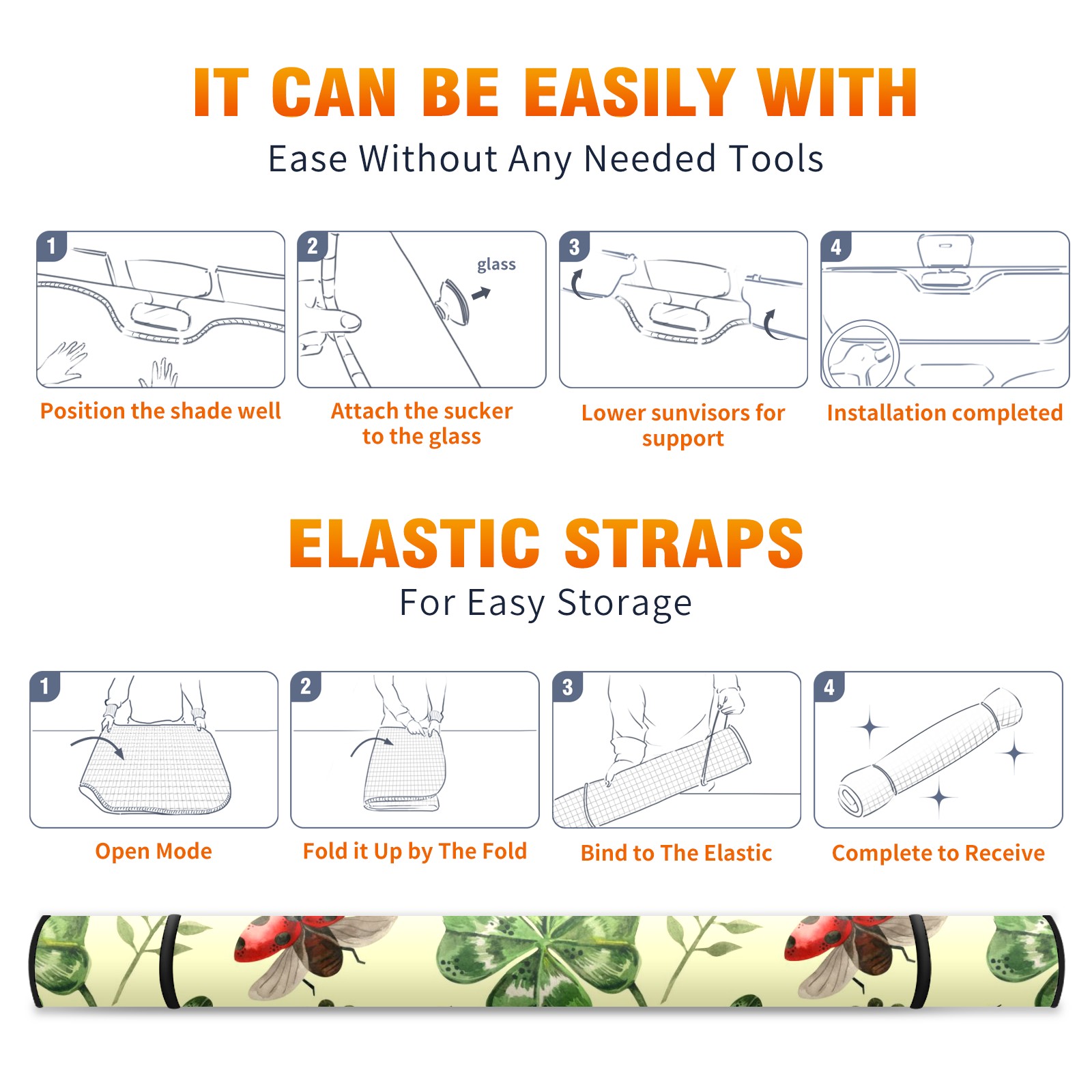 IT CAN BE EASILY WITH

Ease Without Any Needed Tools

1

Position the shade well

2

glass

Attach the sucker to the glass

3

Lower sunvisors for support

4

Installation completed

ELASTIC STRAPS

For Easy Storage

1

Open Mode

2

Fold it Up by The Fold

3

Bind to The Elastic

4

Complete to Receive