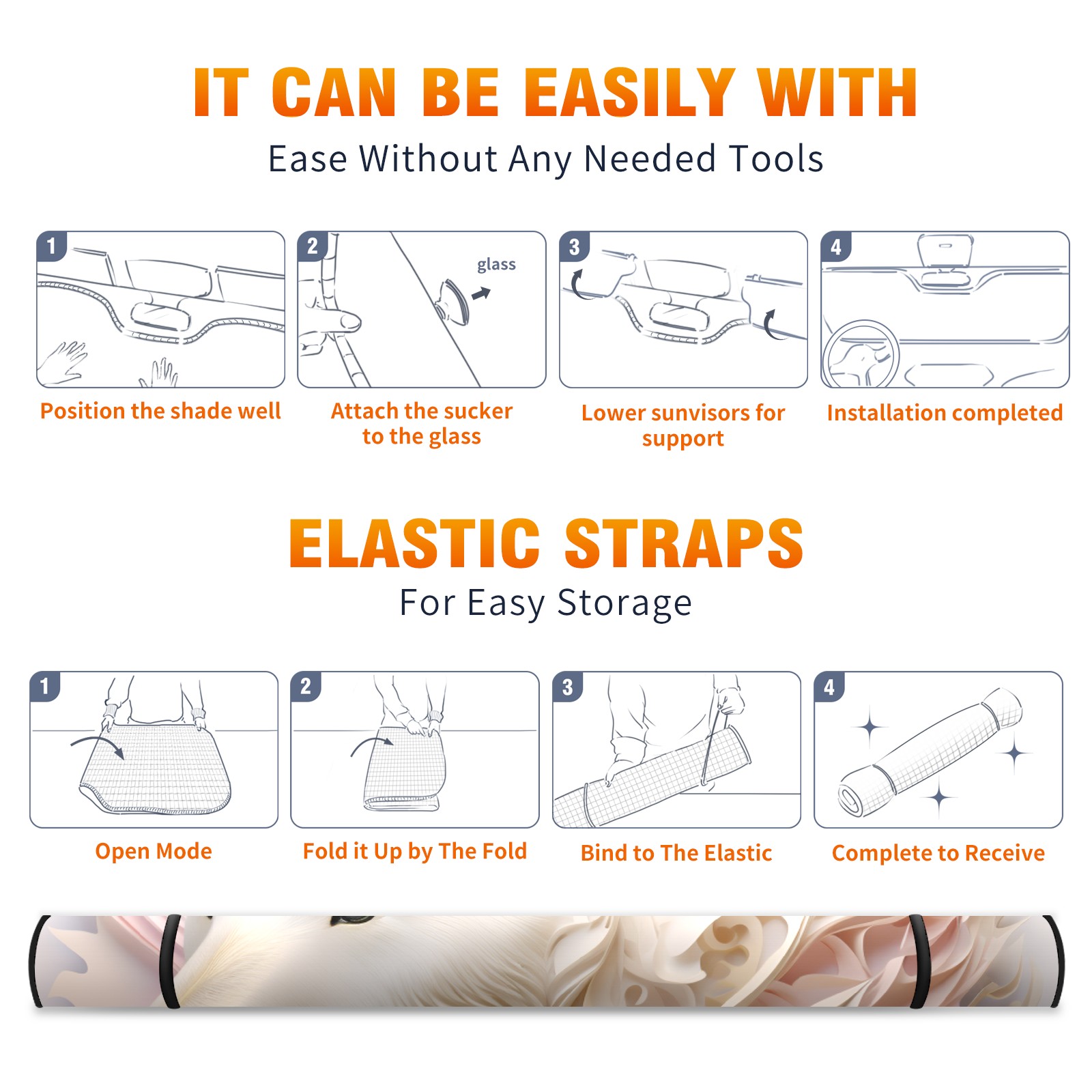 IT CAN BE EASILY WITH

Ease Without Any Needed Tools

1

Position the shade well

2

glass

Attach the sucker to the glass

3

Lower sunvisors for support

4

Installation completed

ELASTIC STRAPS

For Easy Storage

1

Open Mode

2

Fold it Up by The Fold

3

Bind to The Elastic

4

Complete to Receive