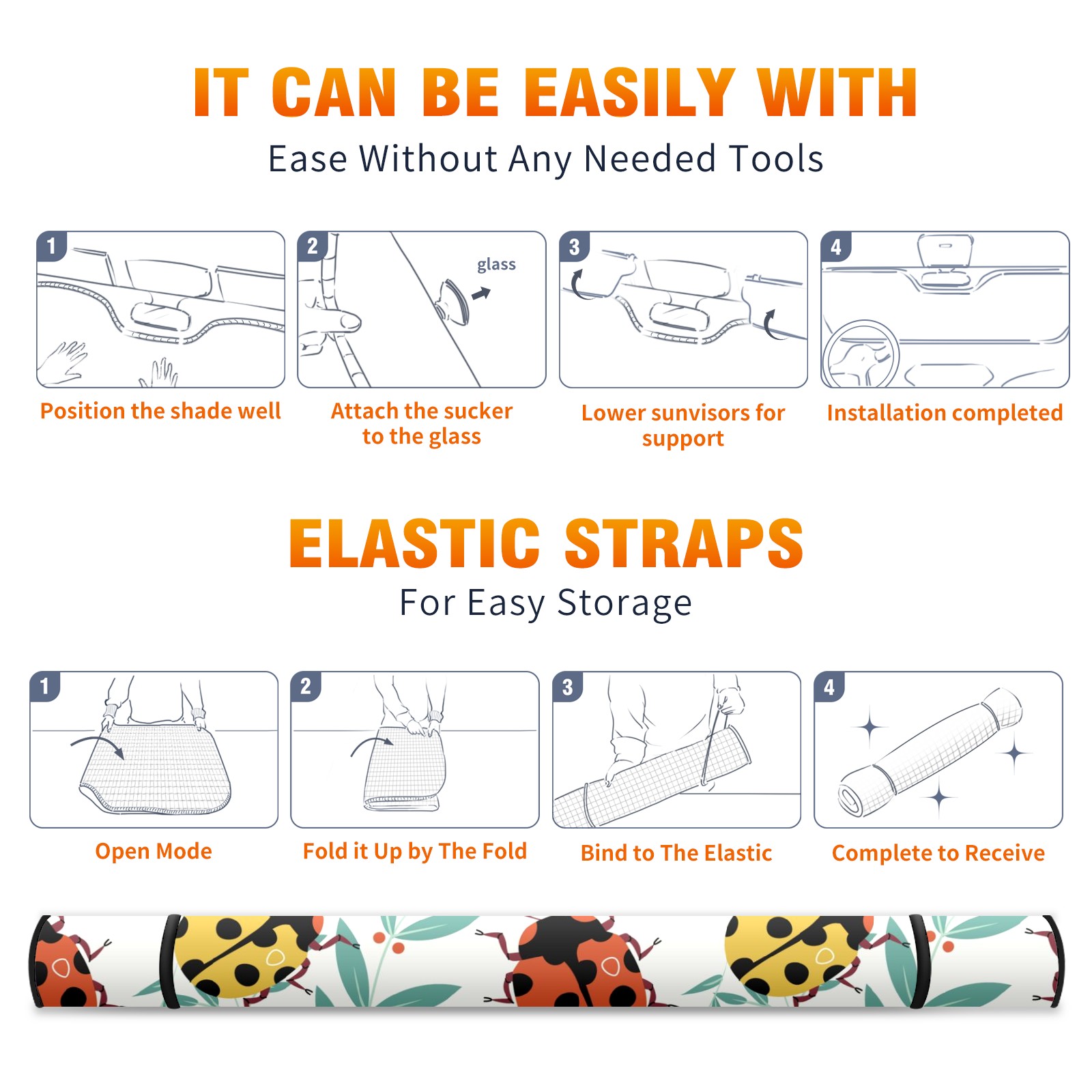 IT CAN BE EASILY WITH

Ease Without Any Needed Tools

1

Position the shade well

2

glass

Attach the sucker to the glass

3

Lower sunvisors for support

4

Installation completed

ELASTIC STRAPS

For Easy Storage

1

Open Mode

2

Fold it Up by The Fold

3

Bind to The Elastic

4

Complete to Receive