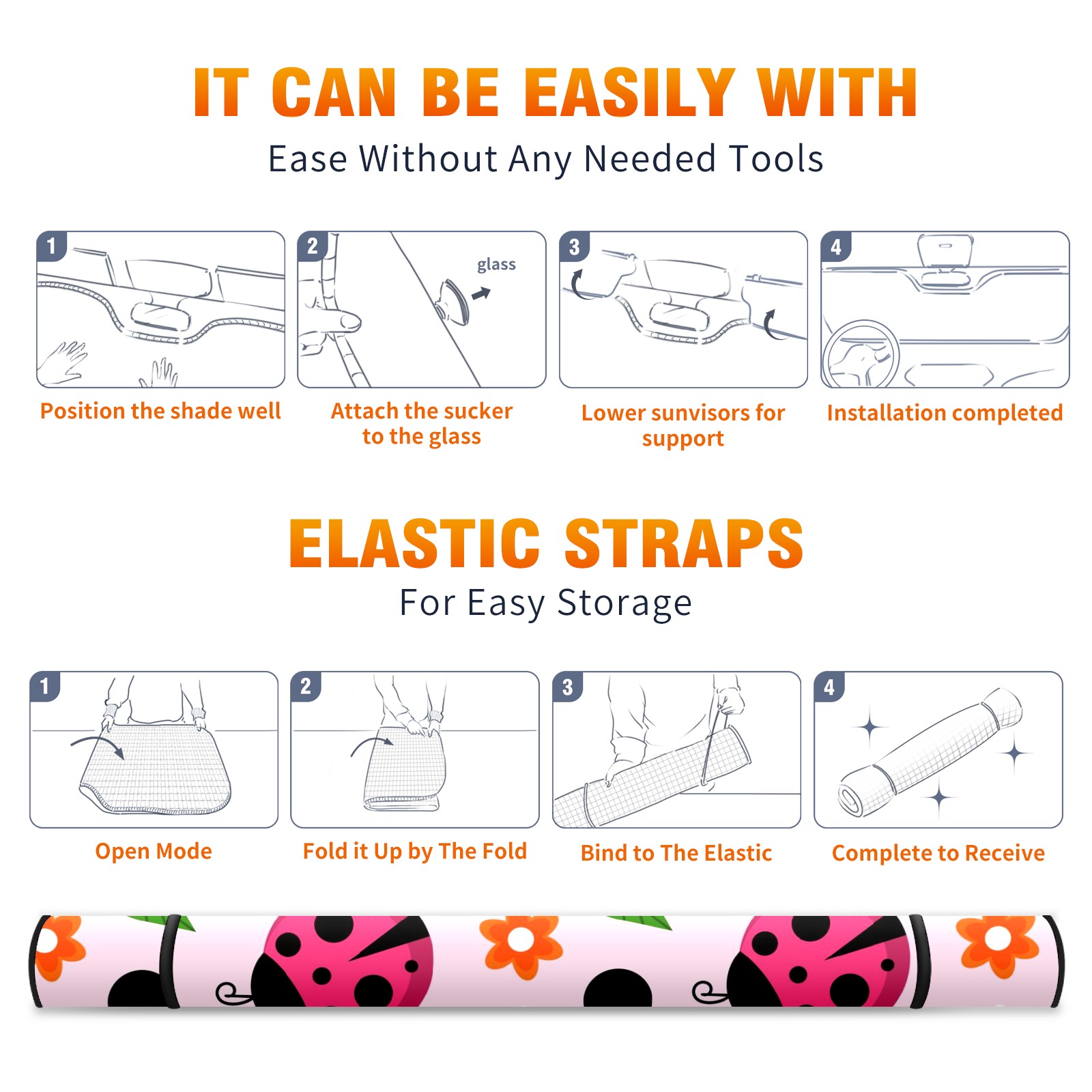 IT CAN BE EASILY WITH

Ease Without Any Needed Tools

1

Position the shade well

2

glass

Attach the sucker to the glass

3

Lower sunvisors for support

4

Installation completed

ELASTIC STRAPS

For Easy Storage

1

Open Mode

2

Fold it Up by The Fold

3

Bind to The Elastic

4

Complete to Receive