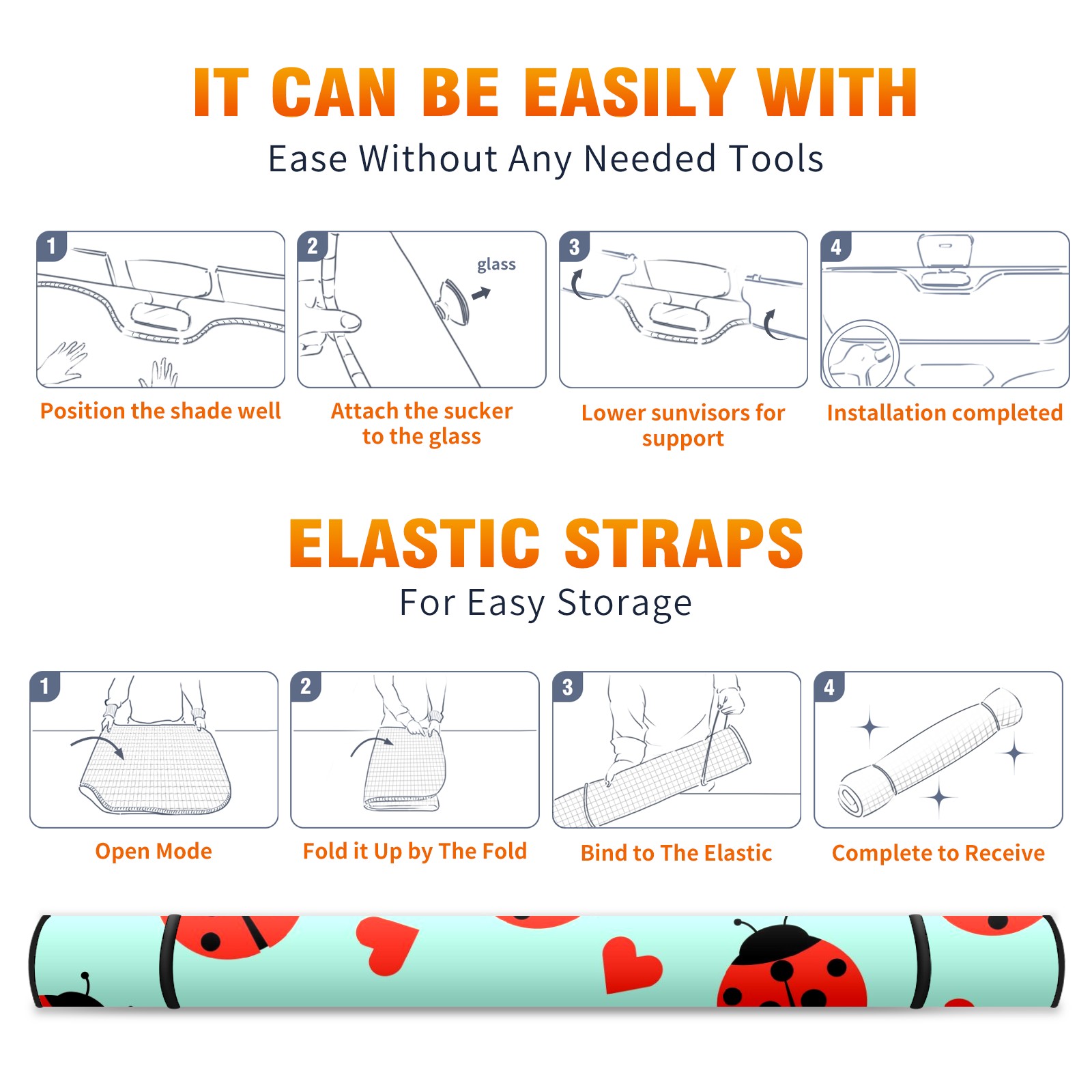 IT CAN BE EASILY WITH

Ease Without Any Needed Tools

1

Position the shade well

2

glass

Attach the sucker to the glass

3

Lower sunvisors for support

4

Installation completed

ELASTIC STRAPS

For Easy Storage

1

Open Mode

2

Fold it Up by The Fold

3

Bind to The Elastic

4

Complete to Receive